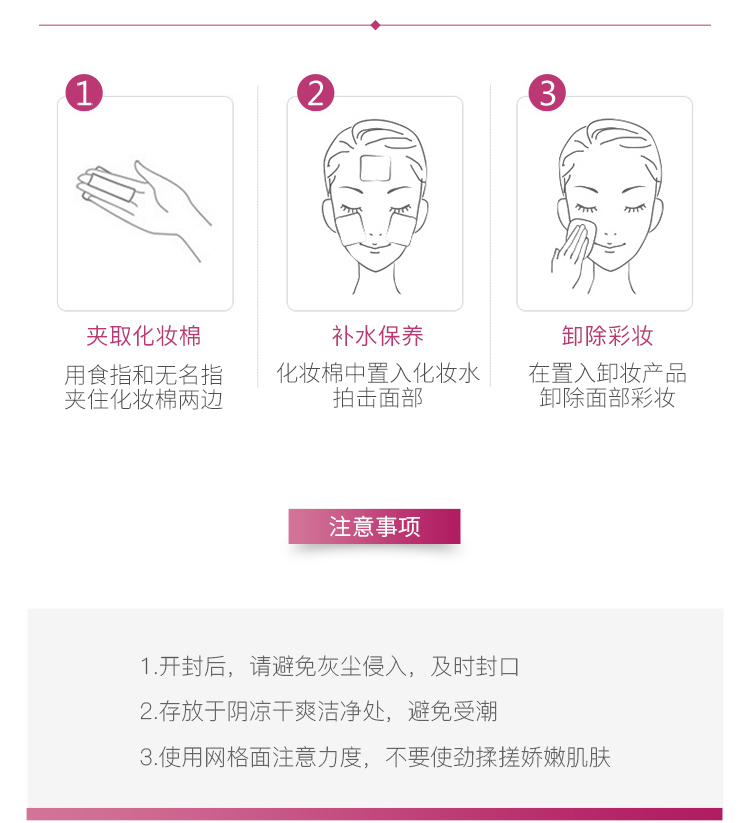 1

夹取化妆棉

用食指和无名指夹住化妆棉两边

2

补水保养

化妆棉中置入化妆水拍击面部

3

卸除彩妆

在置入卸妆产品卸除面部彩妆

注意事项

1.开封后，请避免灰尘侵入，及时封口

2.存放于阴凉干爽洁净处，避免受潮

3.使用网格面注意力度，不要使劲揉搓娇嫩肌肤