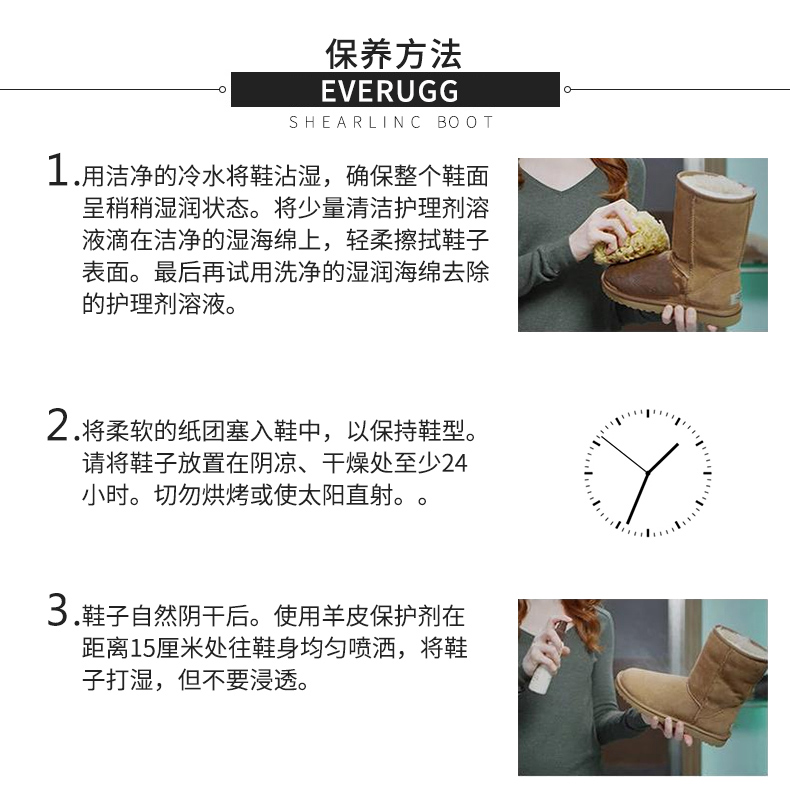 保养方法

EVERUGG

SHEARLINC BOOT

1.用洁净的冷水将鞋沾湿，确保整个鞋面呈稍稍湿润状态。将少量清洁护理剂溶液滴在洁净的湿海绵上，轻柔擦拭鞋子表面。最后再试用洗净的湿润海绵去除的护理剂溶液。

2.将柔软的纸团塞入鞋中，以保持鞋型。请将鞋子放置在阴凉、干燥处至少24小时。切勿烘烤或使太阳直射。。

3.鞋子自然阴干后。使用羊皮保护剂在距离15厘米处往鞋身均匀喷洒，将鞋子打湿，但不要浸透。