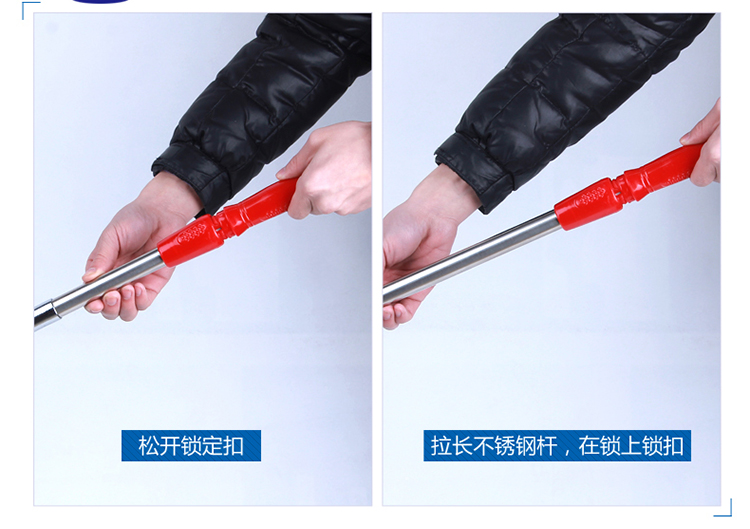 松开锁定扣

拉长不锈钢杆，在锁上锁扣