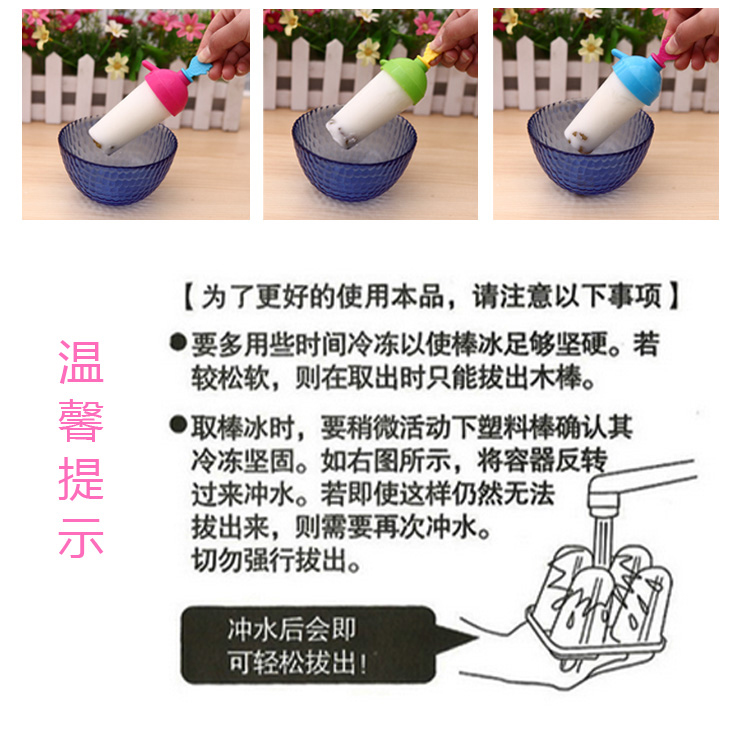 温馨提示

【为了更好的使用本品，请注意以下事项】

●要多用些时间冷冻以使棒冰足够坚硬。若较松软，则在取出时只能拔出木棒。

●取棒冰时，要稍微活动下塑料棒确认其冷冻坚固。如右图所示，将容器反转过来冲水。若即使这样仍然无法拔出来，则需要再次冲水。切勿强行拔出。

冲水后会即可轻松拔出！