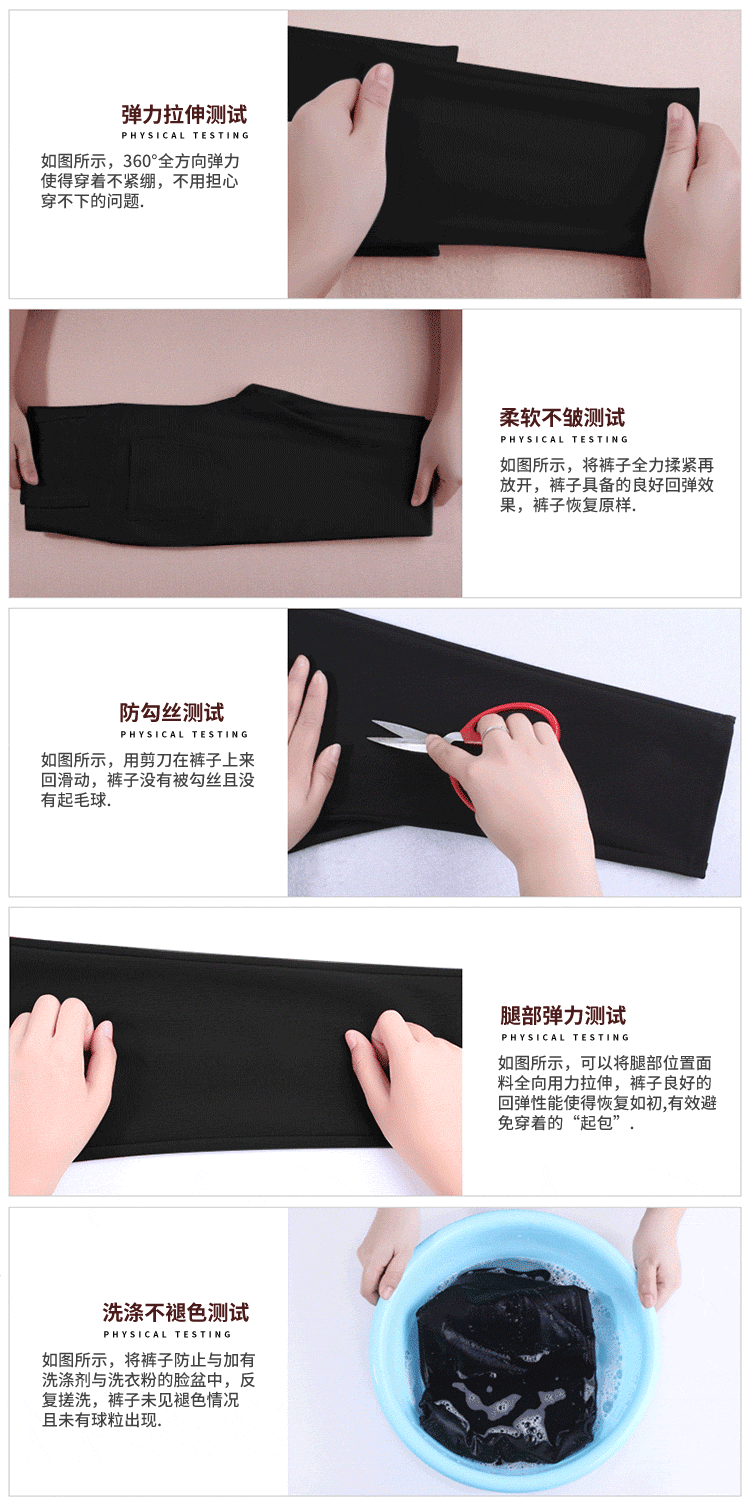 弹力拉伸测试
PHYSICAL TESTING
如图所示，360°全方向弹力使得穿着不紧绷，不用担心穿不下的问题.

柔软不皱测试
PHYSICAL TESTING
如图所示，将裤子全力揉紧再放开，裤子具备的良好回弹效果，裤子恢复原样.

防勾丝测试
PHYSICAL TESTING
如图所示，用剪刀在裤子上来回滑动，裤子没有被勾丝且没有起毛球.

腿部弹力测试
PHYSICAL TESTING
如图所示，可以将腿部位置面料全向用力拉伸，裤子良好的回弹性能使得恢复如初,有效避免穿着的“起包”.

洗涤不褪色测试
PHYSICAL TESTING
如图所示，将裤子防止与加有洗涤剂与洗衣粉的脸盆中，反复搓洗，裤子未见褪色情况且未有球粒出现.