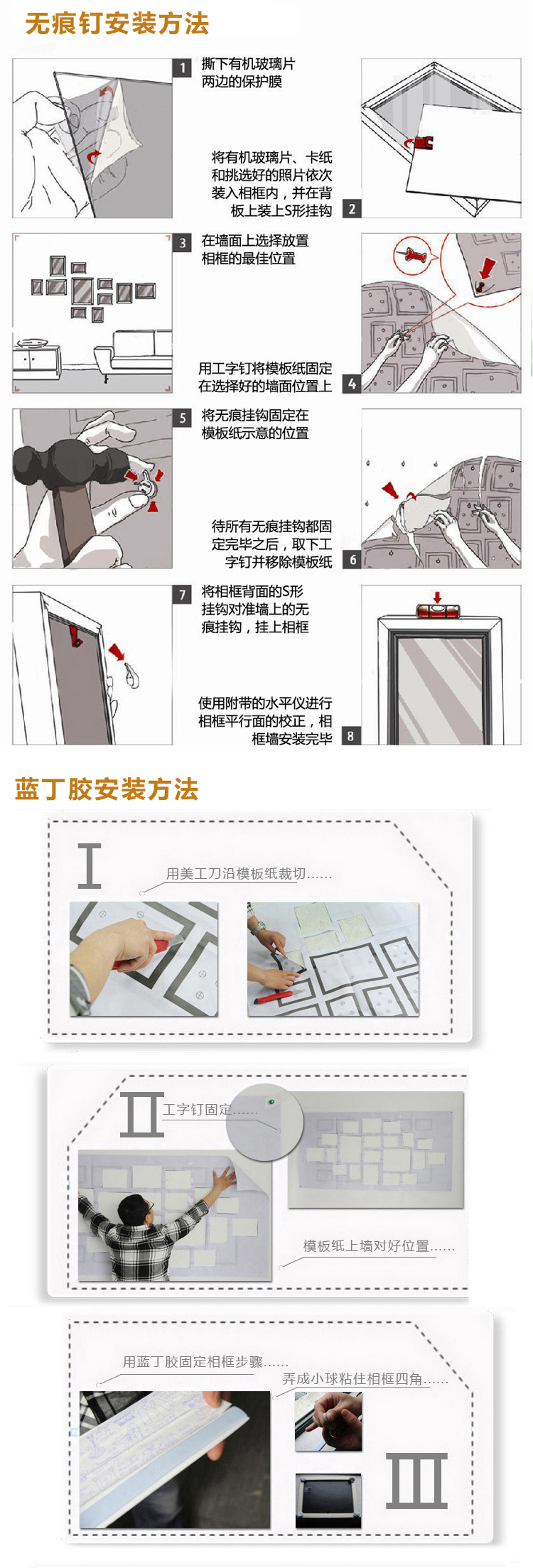 无痕钉安装方法

1 撕下有机玻璃片两边的保护膜

将有机玻璃片、卡纸和挑选好的照片依次装入相框内，并在背板上装上S形挂钩 2

3 在墙面上选择放置相框的最佳位置

用工字钉将模板纸固定在选择好的墙面位置上 4

5 将无痕挂钩固定在模板纸示意的位置

待所有无痕挂钩都固定完毕之后，取下工字钉并移除模板纸 6

7 将相框背面的S形挂钩对准墙上的无痕挂钩，挂上相框

使用附带的水平仪进行相框平行面的校正，相框墙安装完毕 8

蓝丁胶安装方法

I
用美工刀沿模板纸裁切……

II
工字钉固定……

模板纸上墙对好位置……

用蓝丁胶固定相框步骤……

弄成小球粘住相框四角……

III