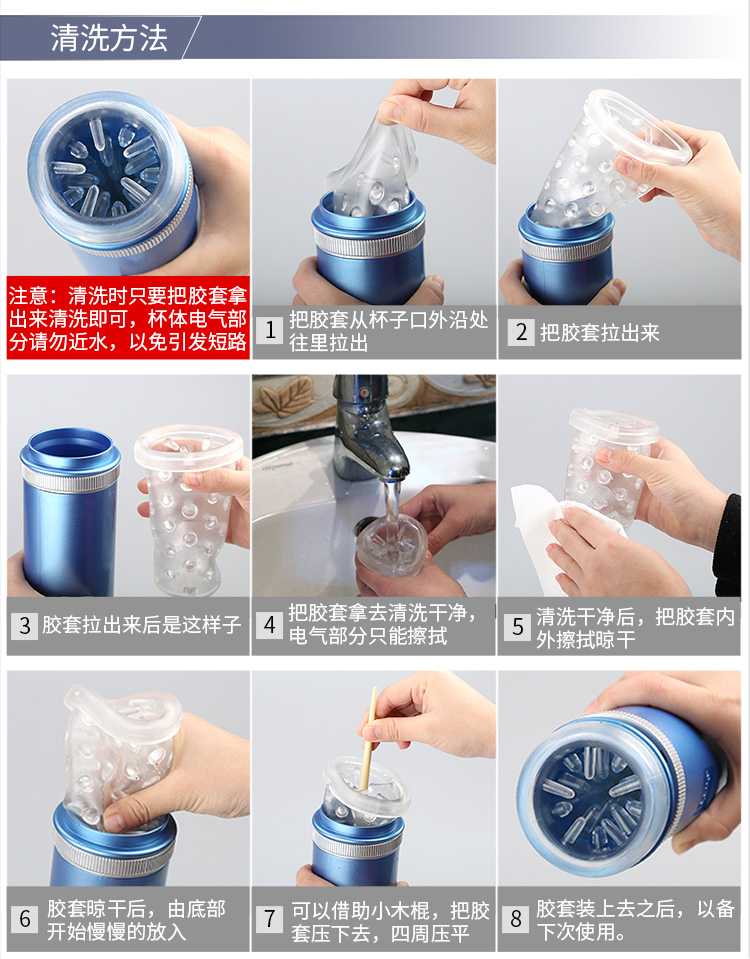 清洗方法

注意：清洗时只要把胶套拿出来清洗即可，杯体电气部分请勿近水，以免引发短路

1 把胶套从杯子口外沿处往里拉出

2 把胶套拉出来

3 胶套拉出来后是这样子

4 把胶套拿去清洗干净，电气部分只能擦拭

5 清洗干净后，把胶套内外擦拭晾干

6 胶套晾干后，由底部开始慢慢的放入

7 可以借助小木棍，把胶套压下去，四周压平

8 胶套装上去之后，以备下次使用。