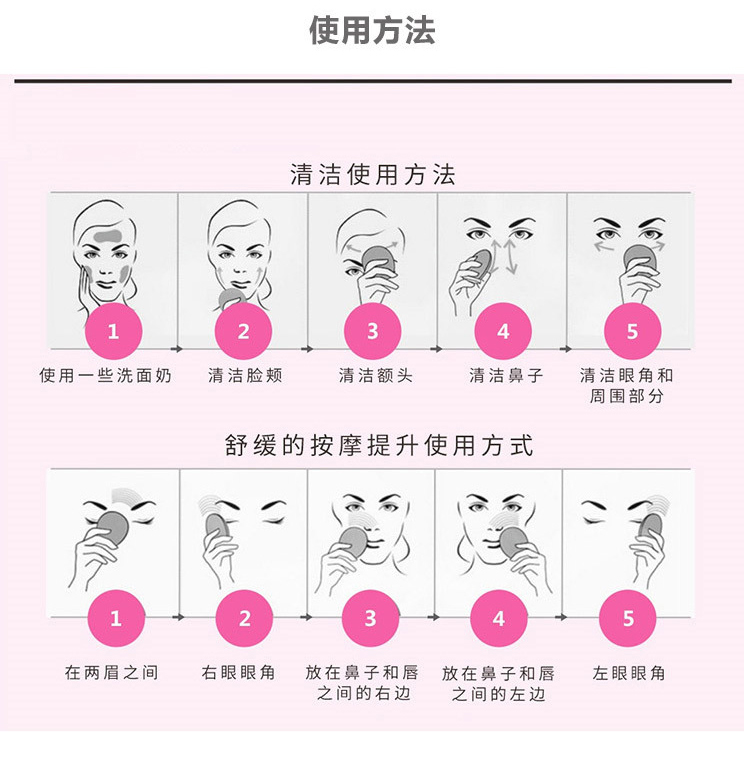 使用方法

清洁使用方法

1
使用一些洗面奶

2
清洁脸颊

3
清洁额头

4
清洁鼻子

5
清洁眼角和周围部分

舒缓的按摩提升使用方式

1
在两眉之间

2
右眼眼角

3
放在鼻子和唇之间的右边

4
放在鼻子和唇之间的左边

5
左眼眼角