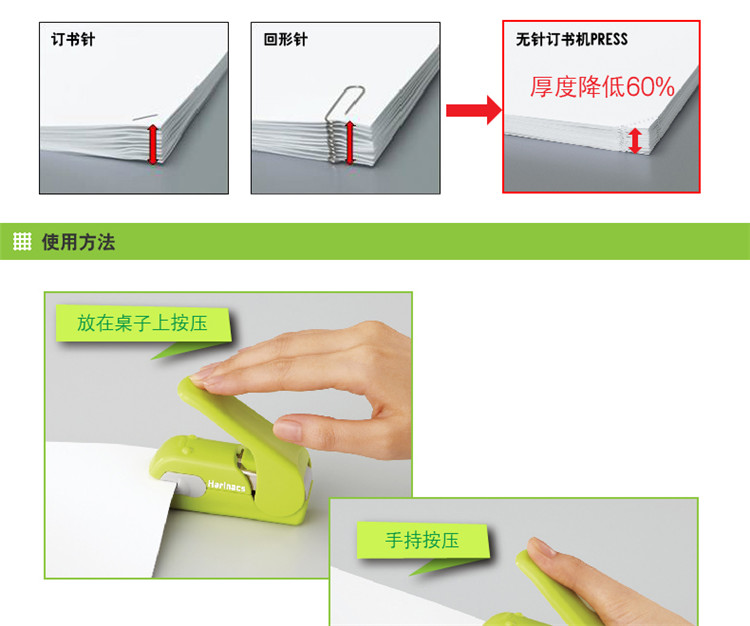 订书针

回形针

无针订书机PRESS

厚度降低60%

使用方法

放在桌子上按压

Harinacs

手持按压