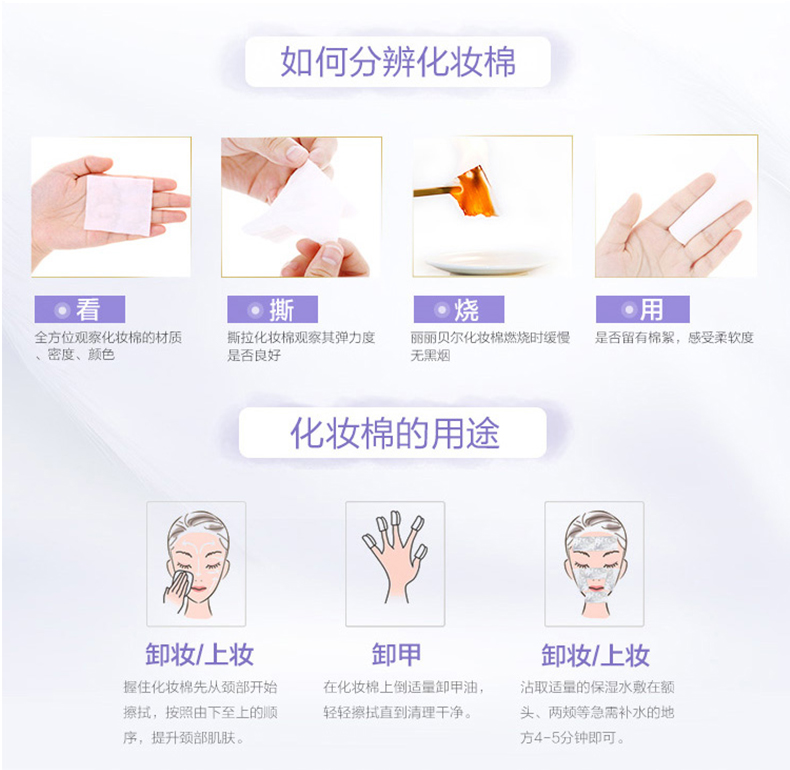 如何分辨化妆棉

看
全方位观察化妆棉的材质、密度、颜色

撕
撕拉化妆棉观察其弹力度是否良好

烧
丽丽贝尔化妆棉燃烧时缓慢无黑烟

用
是否留有棉絮，感受柔软度

化妆棉的用途

卸妆/上妆
握住化妆棉先从颈部开始擦拭，按照由下至上的顺序，提升颈部肌肤。

卸甲
在化妆棉上倒适量卸甲油，轻轻擦拭直到清理干净。

卸妆/上妆
沾取适量的保湿水敷在额头、两颊等急需补水的地方4-5分钟即可。