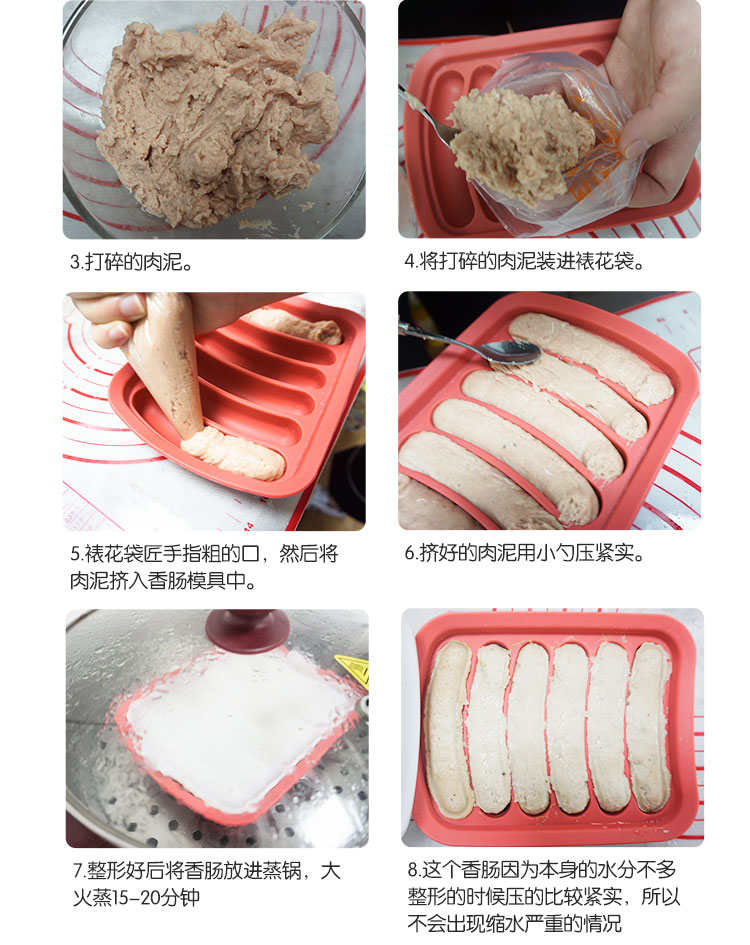 3.打碎的肉泥。

4.将打碎的肉泥装进裱花袋。

5.裱花袋匠手指粗的口，然后将肉泥挤入香肠模具中。

6.挤好的肉泥用小勺压紧实。

7.整形好后将香肠放进蒸锅，大火蒸15-20分钟

8.这个香肠因为本身的水分不多整形的时候压的比较紧实，所以不会出现缩水严重的情况