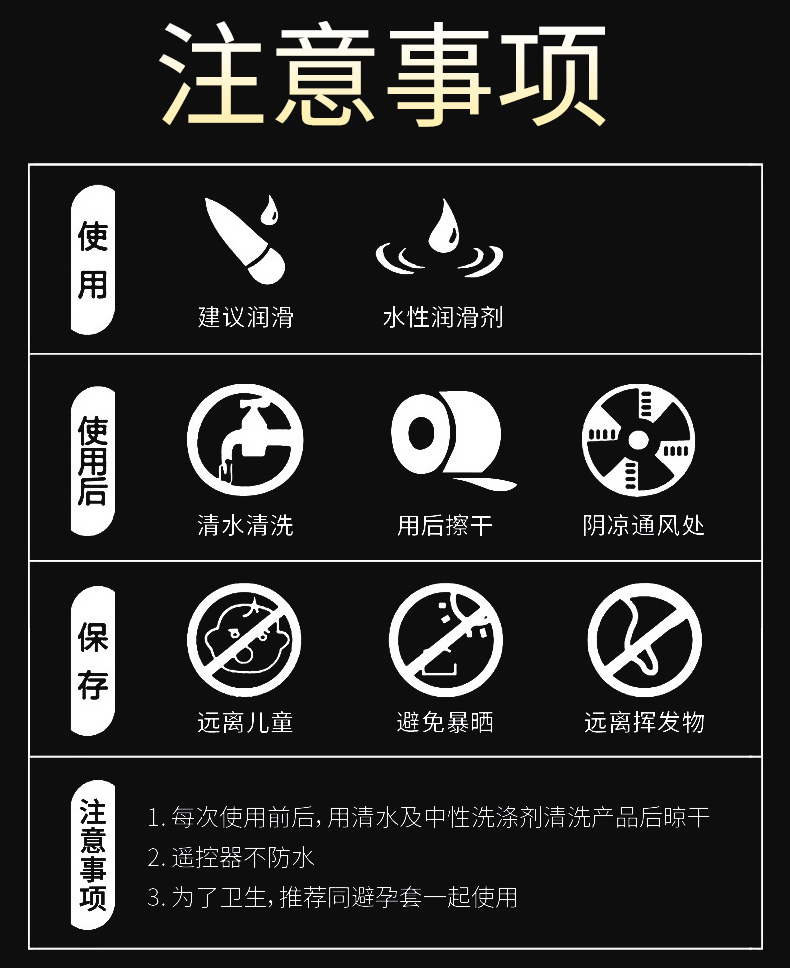 注意事项

使用

建议润滑

水性润滑剂

使用后

清水清洗

用后擦干

阴凉通风处

保存

远离儿童

避免暴晒

远离挥发物

注意事项

1. 每次使用前后，用清水及中性洗涤剂清洗产品后晾干
2. 遥控器不防水
3. 为了卫生，推荐同避孕套一起使用