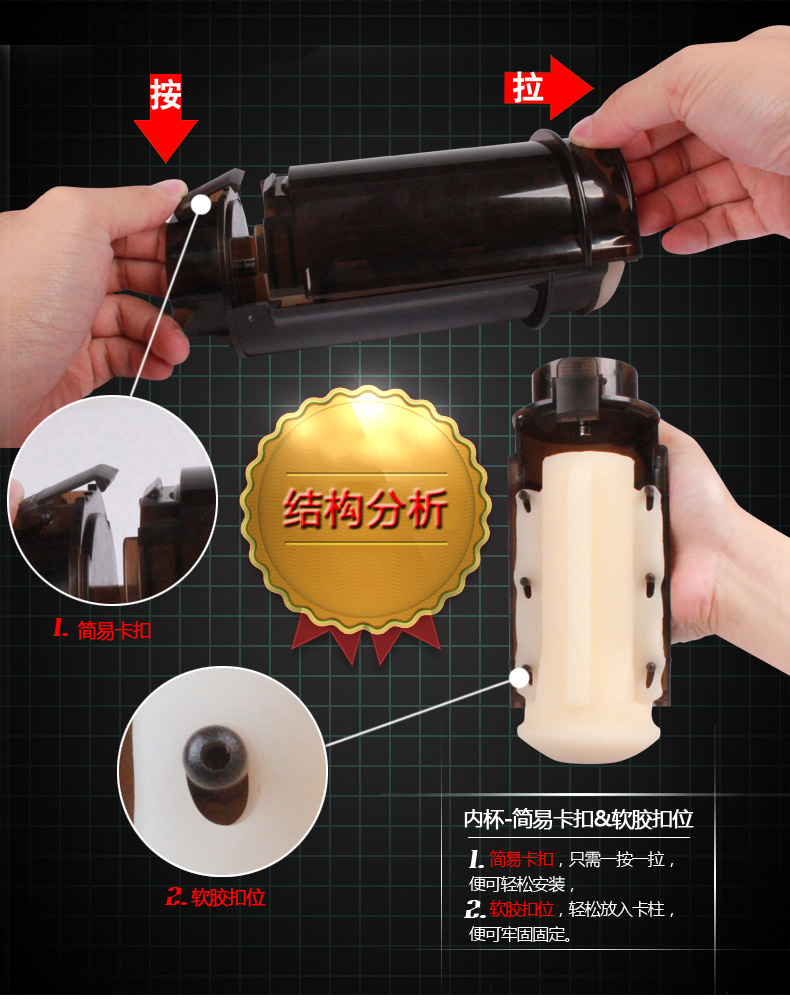 按

拉

结构分析

1. 简易卡扣

2. 软胶扣位

内杯-简易卡扣&软胶扣位

1. 简易卡扣，只需一按一拉，便可轻松安装，

2. 软胶扣位，轻松放入卡柱，便可牢固固定。