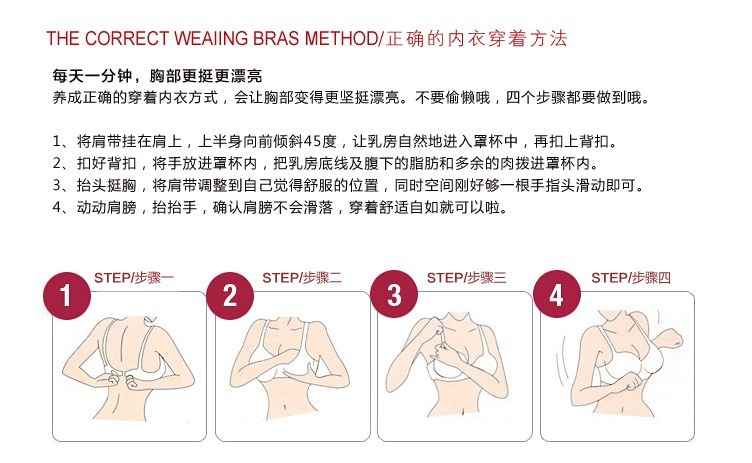 THE CORRECT WEAIING BRAS METHOD/正确的内衣穿着方法

每天一分钟，胸部更挺更漂亮
养成正确的穿着内衣方式，会让胸部变得更坚挺漂亮。不要偷懒哦，四个步骤都要做到哦。

1、将肩带挂在肩上，上半身向前倾斜45度，让乳房自然地进入罩杯中，再扣上背扣。
2、扣好背扣，将手放进罩杯内，把乳房底线及腹下的脂肪和多余的肉拨进罩杯内。
3、抬头挺胸，将肩带调整到自己觉得舒服的位置，同时空间刚好够一根手指头滑动即可。
4、动动肩膀，抬抬手，确认肩膀不会滑落，穿着舒适自如就可以啦。

1 STEP/步骤一

2 STEP/步骤二

3 STEP/步骤三

4 STEP/步骤四