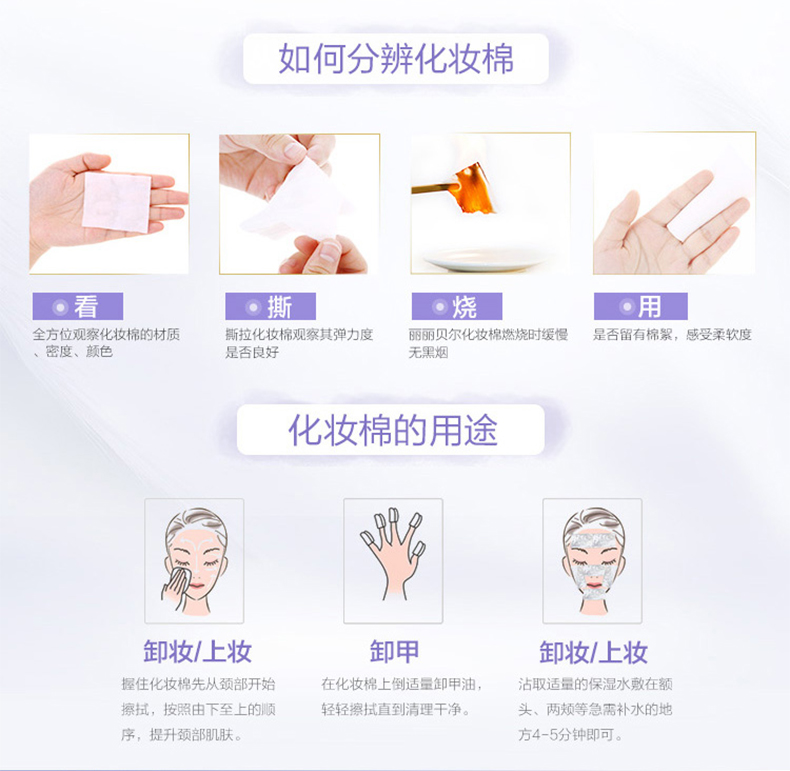 如何分辨化妆棉

看
全方位观察化妆棉的材质、密度、颜色

撕
撕拉化妆棉观察其弹力度是否良好

烧
丽丽贝尔化妆棉燃烧时缓慢无黑烟

用
是否留有棉絮，感受柔软度

化妆棉的用途

卸妆/上妆
握住化妆棉先从颈部开始擦拭，按照由下至上的顺序，提升颈部肌肤。

卸甲
在化妆棉上倒适量卸甲油，轻轻擦拭直到清理干净。

卸妆/上妆
沾取适量的保湿水敷在额头、两颊等急需补水的地方4-5分钟即可。