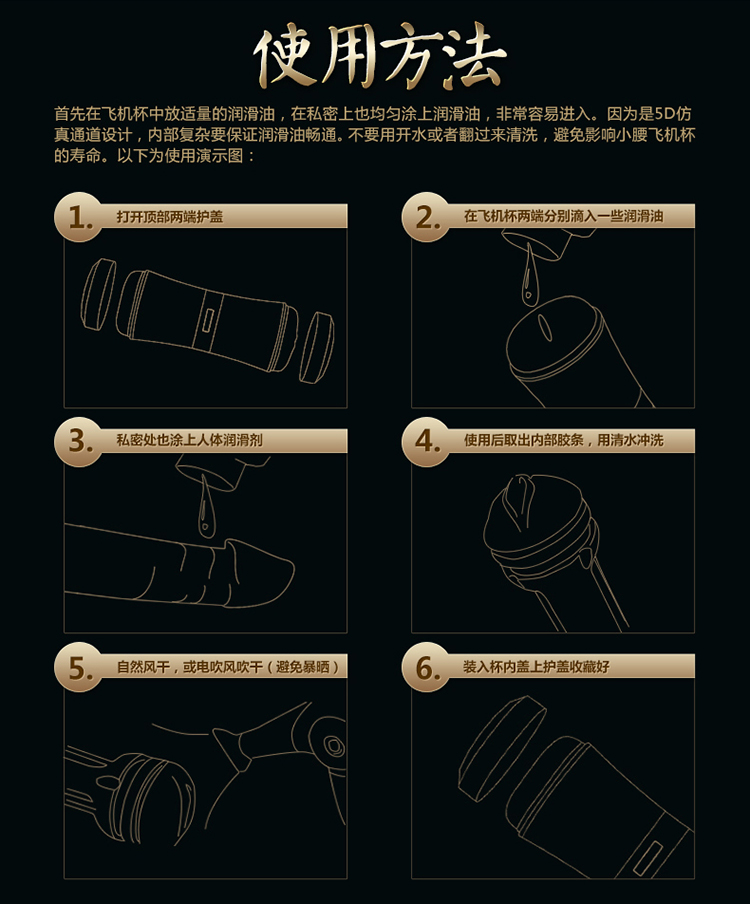 使用方法

首先在飞机杯中放适量的润滑油，在私密上也均匀涂上润滑油，非常容易进入。因为是5D仿真通道设计，内部复杂要保证润滑油畅通。不要用开水或者翻过来清洗，避免影响小腰飞机杯的寿命。以下为使用演示图：

1. 打开顶部两端护盖

2. 在飞机杯两端分别滴入一些润滑油

3. 私密处也涂上人体润滑剂

4. 使用后取出内部胶条，用清水冲洗

5. 自然风干，或电吹风吹干（避免暴晒）

6. 装入杯内盖上护盖收藏好