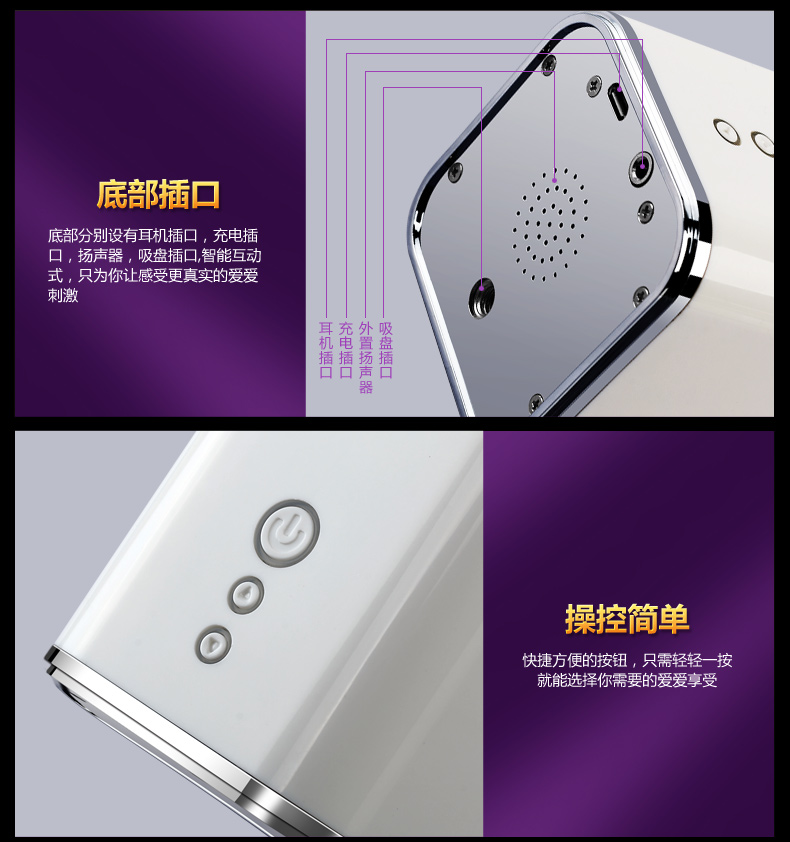 底部插口

底部分别设有耳机插口，充电插口，扬声器，吸盘插口,智能互动式，只为你让感受更真实的爱爱刺激

耳机插口

充电插口

外置扬声器

吸盘插口

操控简单

快捷方便的按钮，只需轻轻一按就能选择你需要的爱爱享受