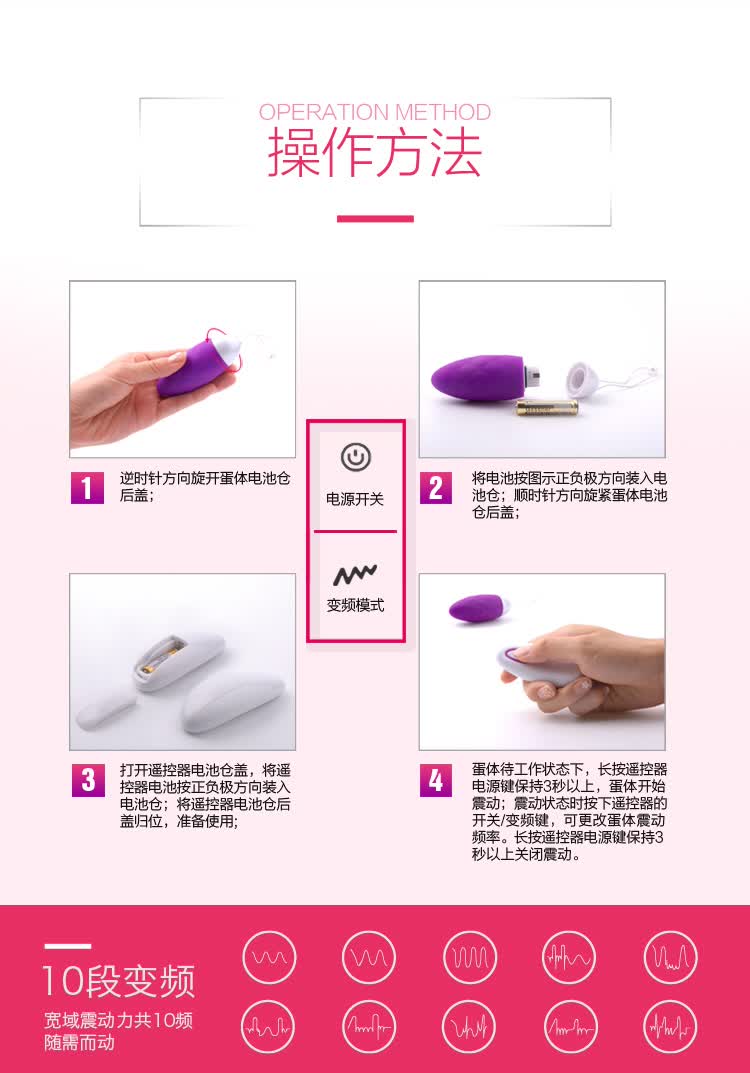 OPERATION METHOD
操作方法

1 逆时针方向旋开蛋体电池仓后盖；

电源开关

变频模式

2 将电池按图示正负极方向装入电池仓；顺时针方向旋紧蛋体电池仓后盖；

3 打开遥控器电池仓盖，将遥控器电池按正负极方向装入电池仓；将遥控器电池仓后盖归位，准备使用；

4 蛋体待工作状态下，长按遥控器电源键保持3秒以上，蛋体开始震动；震动状态时按下遥控器的开关/变频键，可更改蛋体震动频率。长按遥控器电源键保持3秒以上关闭震动。

10段变频
宽域震动力共10频
随需而动