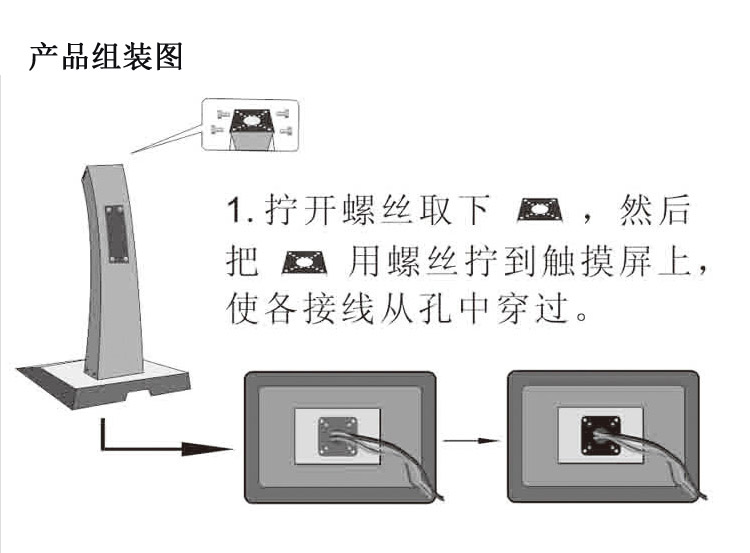 产品组装图

1. 拧开螺丝取下 ，然后把 用螺丝拧到触摸屏上，使各接线从孔中穿过。