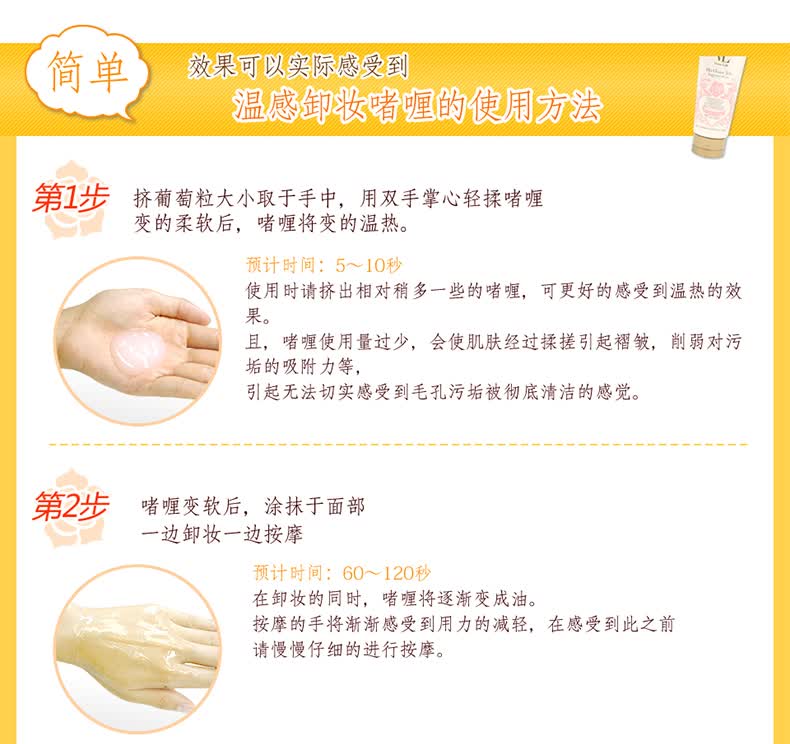 简单

效果可以实际感受到

温感卸妆啫喱的使用方法

第1步 挤葡萄粒大小取于手中，用双手掌心轻揉啫喱变的柔软后，啫喱将变的温热。

预计时间：5～10秒

使用时请挤出相对稍多一些的啫喱，可更好的感受到温热的效果。

且，啫喱使用量过少，会使肌肤经过揉搓引起褶皱，削弱对污垢的吸附力等，

引起无法切实感受到毛孔污垢被彻底清洁的感觉。

第2步 啫喱变软后，涂抹于面部

一边卸妆一边按摩

预计时间：60～120秒

在卸妆的同时，啫喱将逐渐变成油。

按摩的手将渐渐感受到用力的减轻，在感受到此之前

请慢慢仔细的进行按摩。