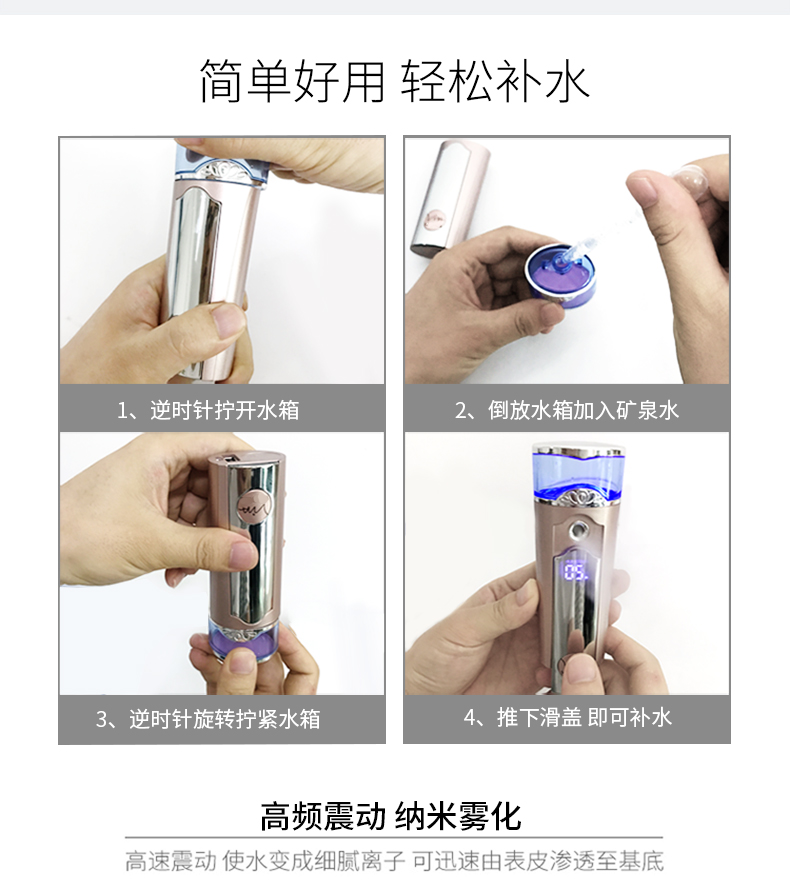 简单好用 轻松补水

1、逆时针拧开水箱

2、倒放水箱加入矿泉水

3、逆时针旋转拧紧水箱

05.

4、推下滑盖 即可补水

高频震动 纳米雾化

高速震动 使水变成细腻离子 可迅速由表皮渗透至基底