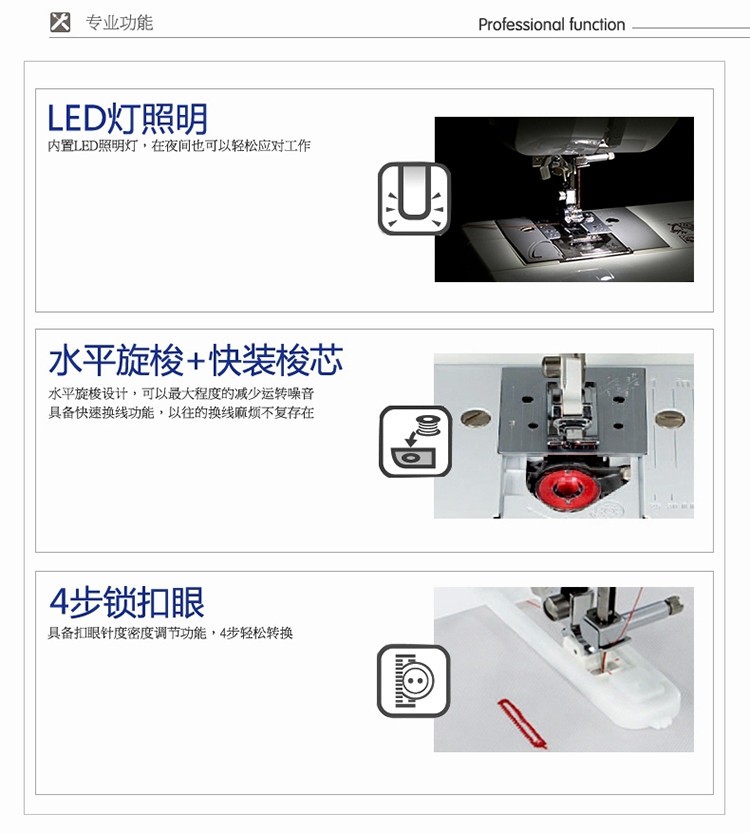 专业功能

Professional function

LED灯照明

内置LED照明灯，在夜间也可以轻松应对工作

水平旋梭+快装梭芯

水平旋梭设计，可以最大程度的减少运转噪音
具备快速换线功能，以往的换线麻烦不复存在

4步锁扣眼

具备扣眼针度密度调节功能，4步轻松转换