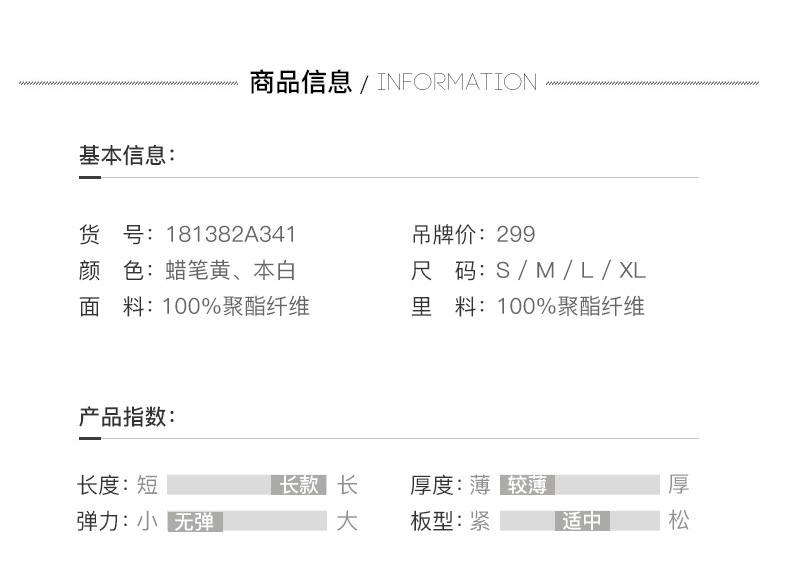 商品信息 / INFORMATION

基本信息:

货 号: 181382A341

颜 色: 蜡笔黄、本白

面 料: 100%聚酯纤维

吊牌价: 299

尺 码: S / M / L / XL

里 料: 100%聚酯纤维

产品指数:

长度: 短 长款 长

弹力: 小 无弹 大

厚度: 薄 较薄 厚

板型: 紧 适中 松