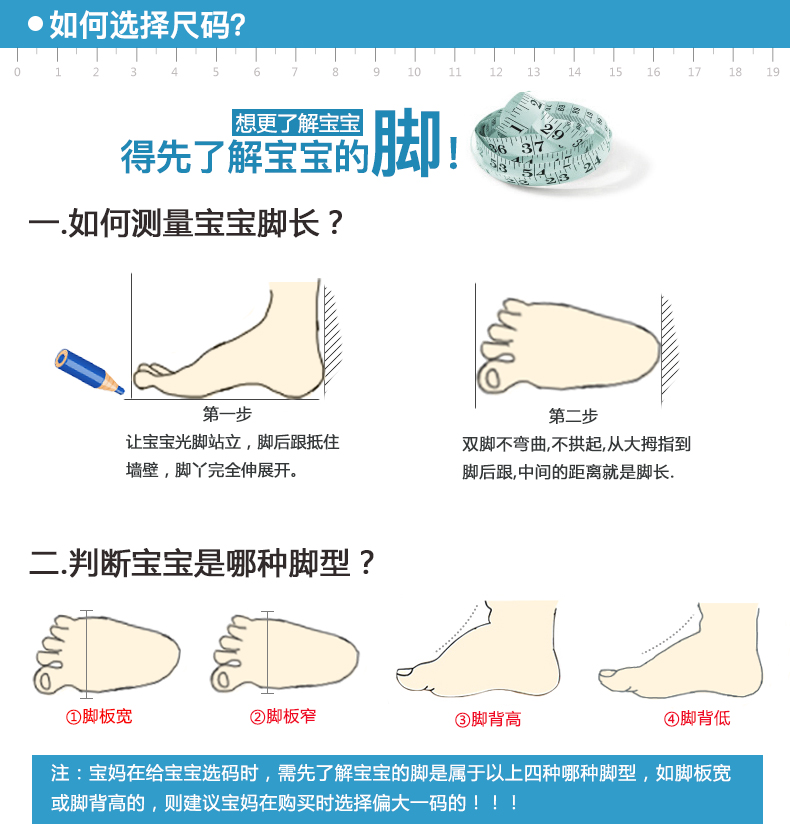 如何选择尺码?

0 1 2 3 4 5 6 7 8 9 10 11 12 13 14 15 16 17 18 19

想更了解宝宝
得先了解宝宝的脚!

一.如何测量宝宝脚长?

第一步
让宝宝光脚站立，脚后跟抵住墙壁，脚丫完全伸展开。

第二步
双脚不弯曲,不拱起,从大拇指到脚后跟,中间的距离就是脚长.

二.判断宝宝是哪种脚型?

①脚板宽

②脚板窄

③脚背高

④脚背低

注：宝妈在给宝宝选码时，需先了解宝宝的脚是属于以上四种哪种脚型，如脚板宽或脚背高的，则建议宝妈在购买时选择偏大一码的！！！