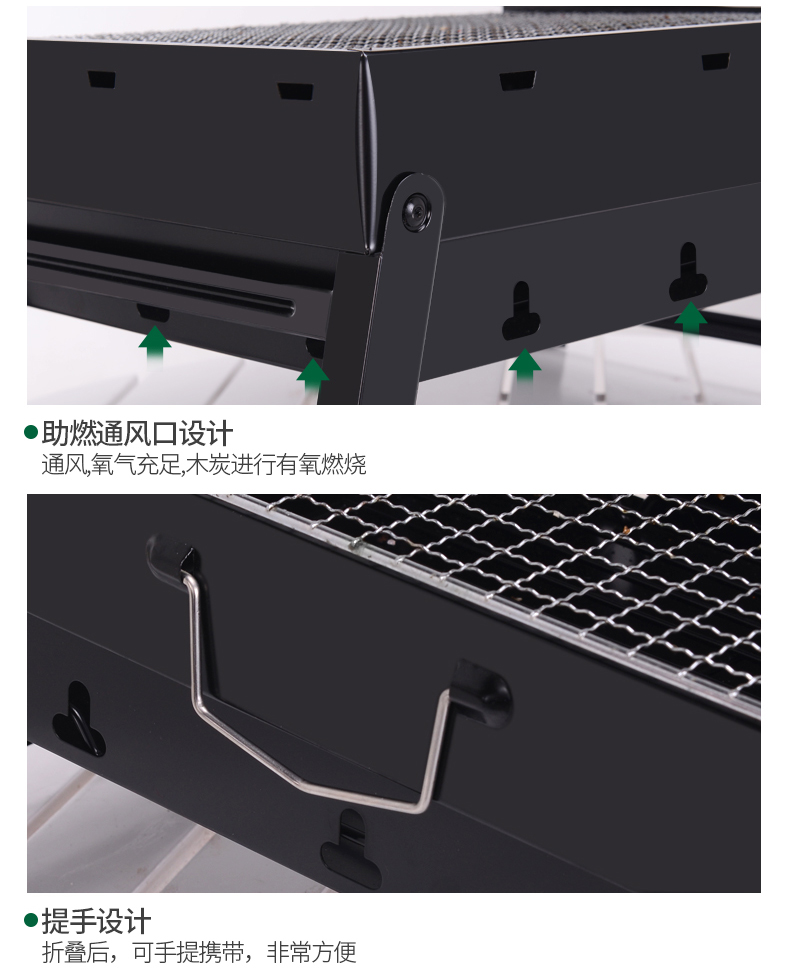 ●助燃通风口设计
通风,氧气充足,木炭进行有氧燃烧

●提手设计
折叠后，可手提携带，非常方便