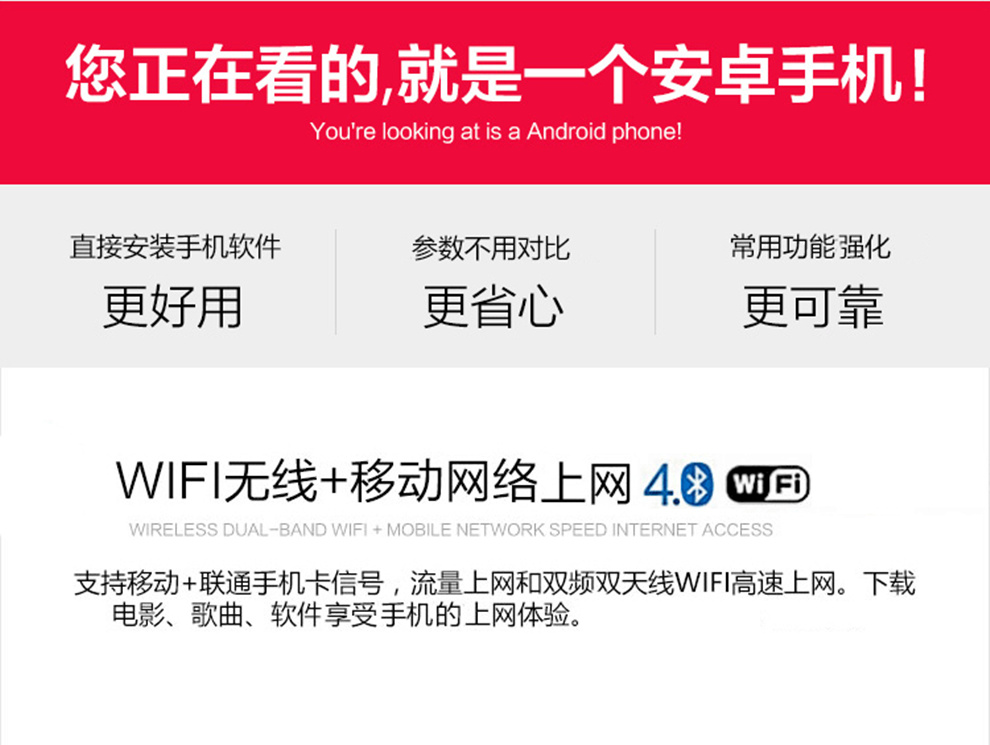 您正在看的,就是一个安卓手机!

You're looking at is a Android phone!

直接安装手机软件

更好用

参数不用对比

更省心

常用功能强化

更可靠

WIFI无线+移动网络上网 4.0 WiFi

WIRELESS DUAL-BAND WIFI + MOBILE NETWORK SPEED INTERNET ACCESS

支持移动+联通手机卡信号,流量上网和双频双天线WIFI高速上网。下载电影、歌曲、软件享受手机的上网体验。