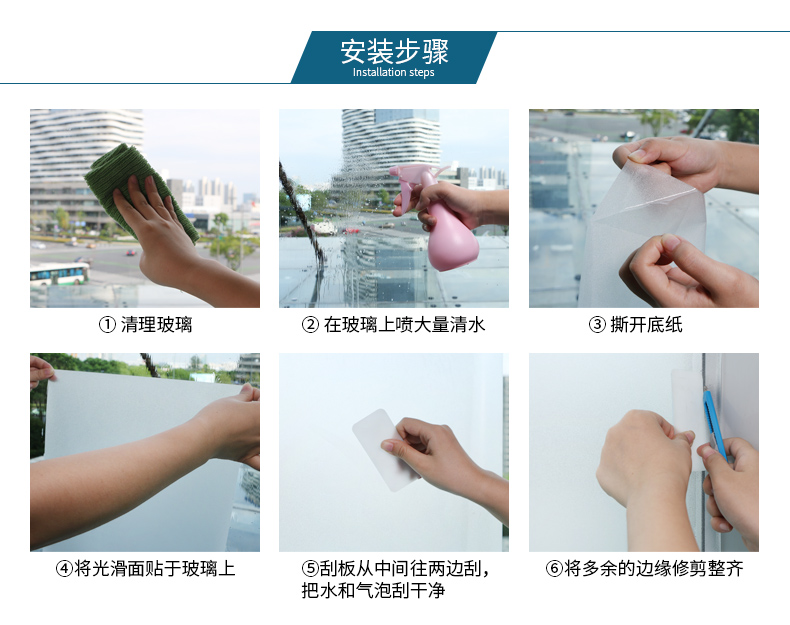 安装步骤
Installation steps

① 清理玻璃

② 在玻璃上喷大量清水

③ 撕开底纸

④将光滑面贴于玻璃上

⑤刮板从中间往两边刮，把水和气泡刮干净

⑥将多余的边缘修剪整齐