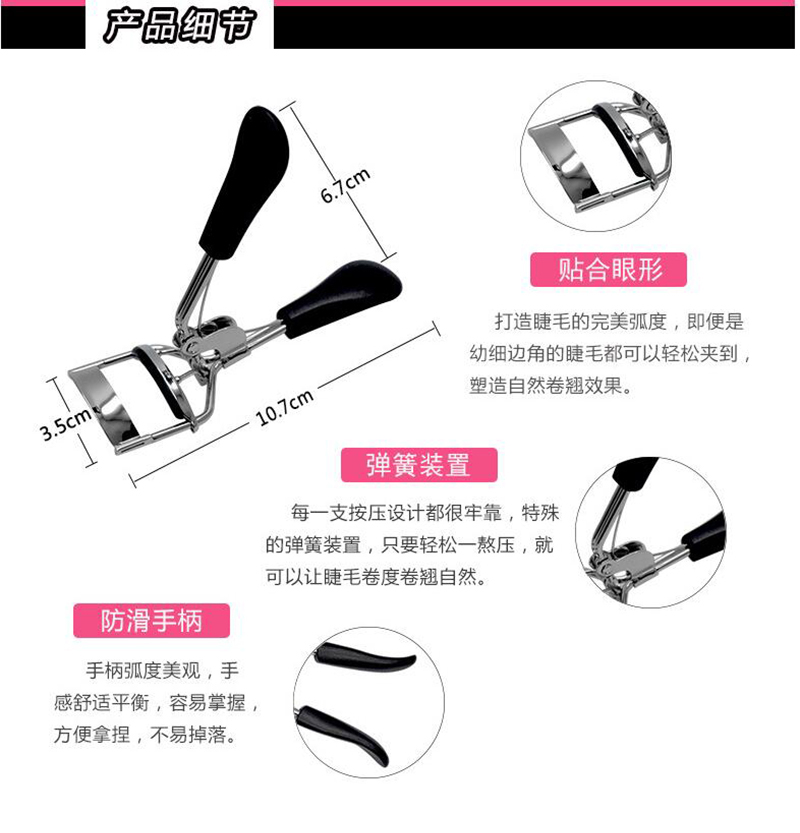 产品细节

6.7cm

3.5cm

10.7cm

贴合眼形

打造睫毛的完美弧度，即便是幼细边角的睫毛都可以轻松夹到，塑造自然卷翘效果。

弹簧装置

每一支按压设计都很牢靠，特殊的弹簧装置，只要轻松一熬压，就可以让睫毛卷度卷翘自然。

防滑手柄

手柄弧度美观，手感舒适平衡，容易掌握，方便拿捏，不易掉落。