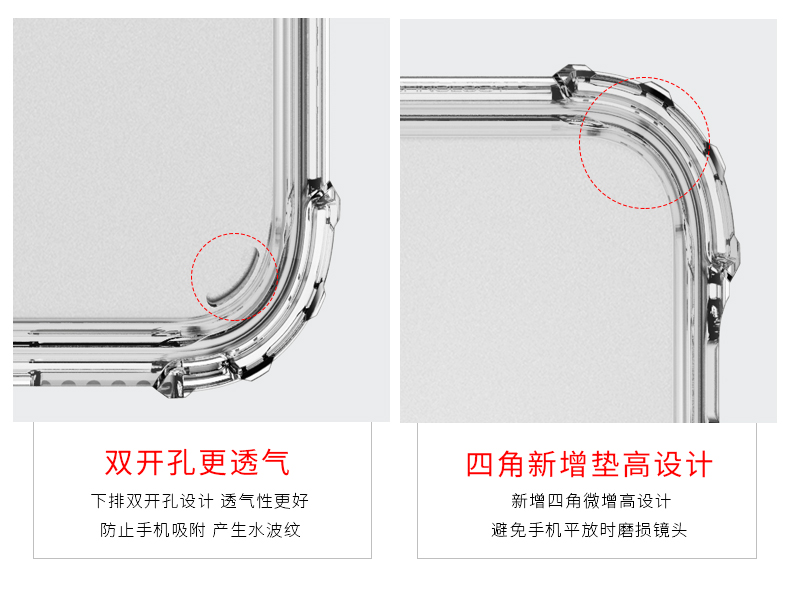 双开孔更透气

下排双开孔设计 透气性更好

防止手机吸附 产生水波纹

四角新增垫高设计

新增四角微增高设计

避免手机平放时磨损镜头