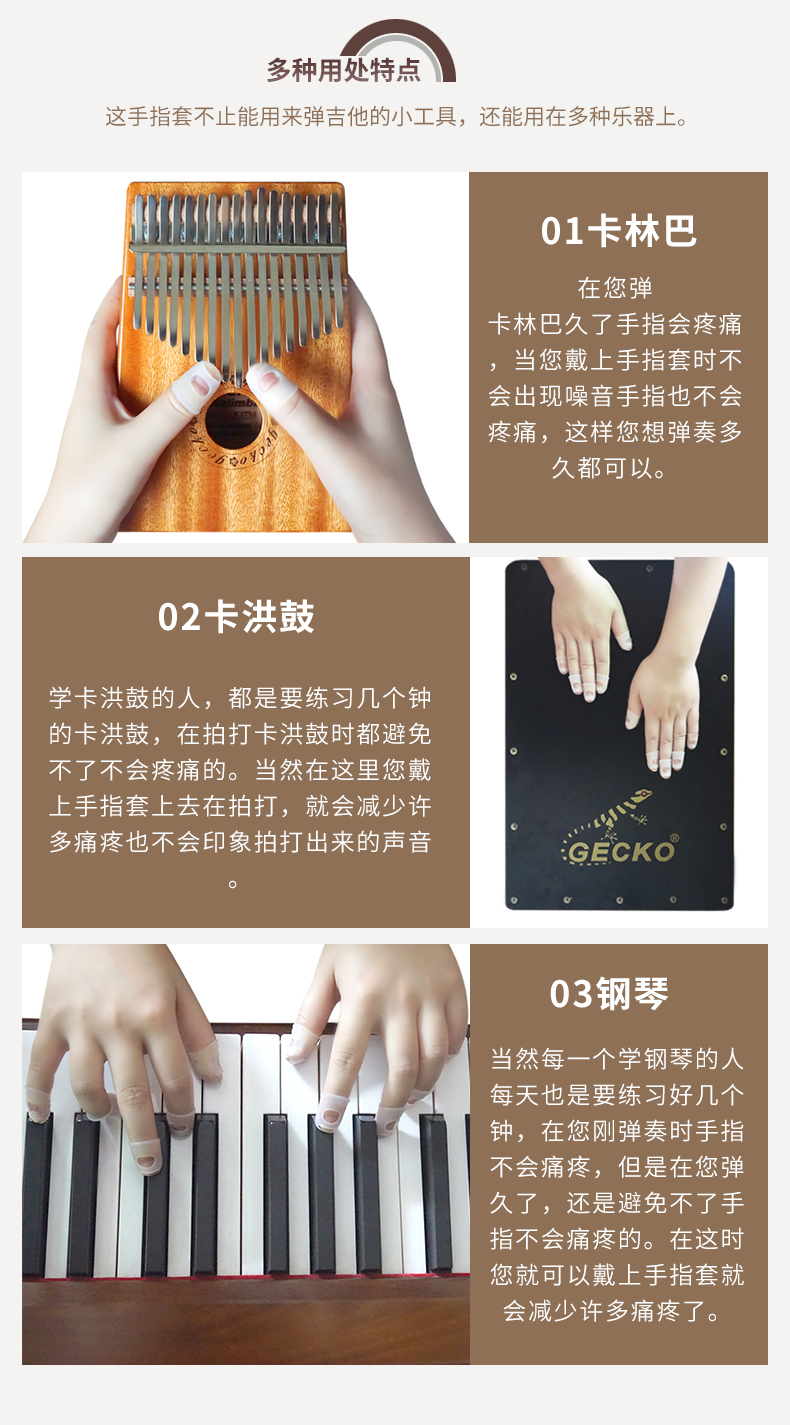 多种用处特点

这手指套不止能用来弹吉他的小工具，还能用在多种乐器上。

01卡林巴

在您弹卡林巴久了手指会疼痛，当您戴上手指套时不会出现噪音手指也不会疼痛，这样您想弹奏多久都可以。

02卡洪鼓

学卡洪鼓的人，都是要练习几个钟的卡洪鼓，在拍打卡洪鼓时都避免不了不会疼痛的。当然在这里您戴上手指套上去在拍打，就会减少许多痛疼也不会印象拍打出来的声音。

GECKO

03钢琴

当然每一个学钢琴的人每天也是要练习好几个钟，在您刚弹奏时手指不会痛疼，但是在您弹久了，还是避免不了手指不会痛疼的。在这时您就可以戴上手指套就会减少许多痛疼了。