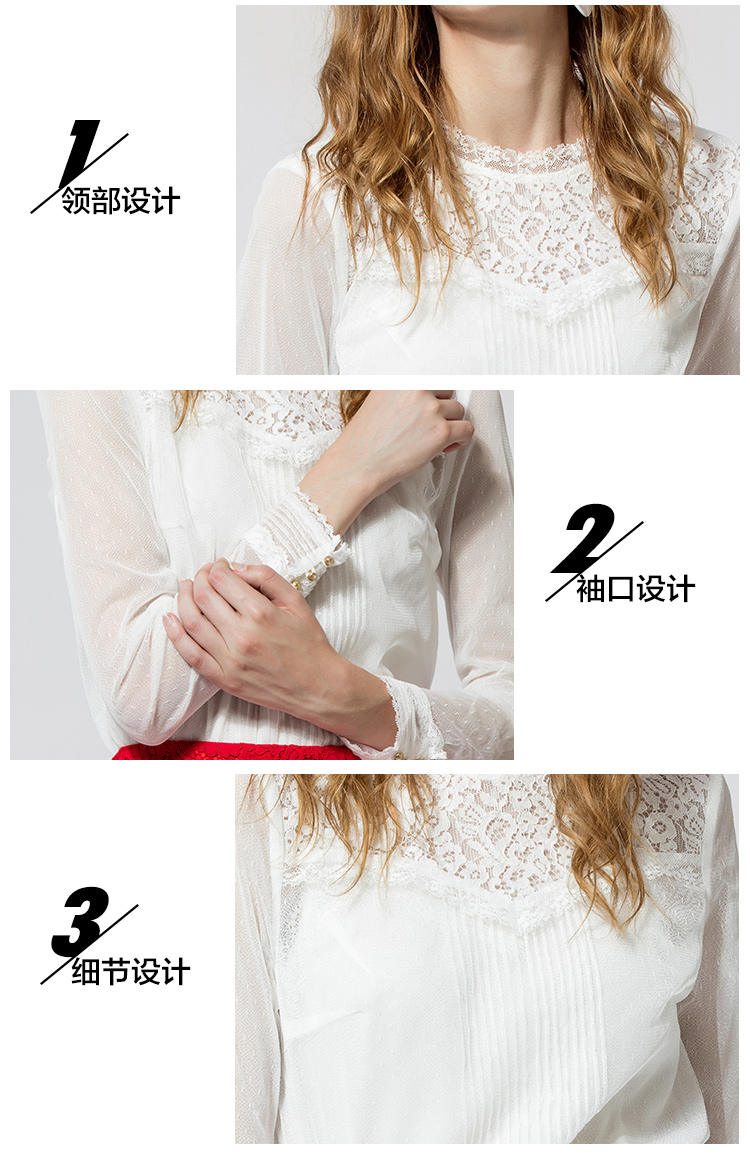 1
领部设计

2
袖口设计

3
细节设计