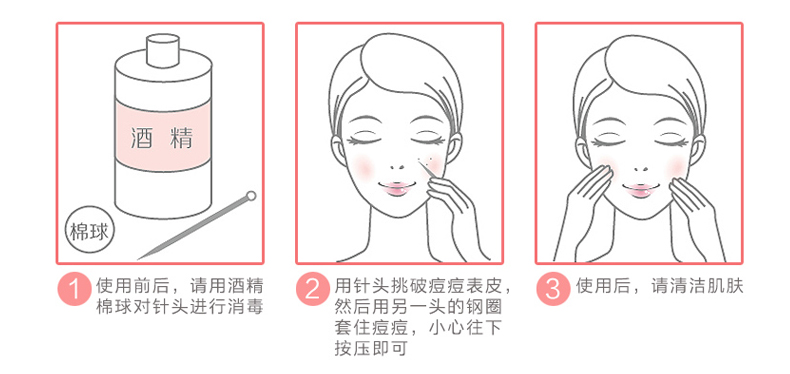 酒精

棉球

1 使用前后，请用酒精棉球对针头进行消毒

2 用针头挑破痘痘表皮，然后用另一头的钢圈套住痘痘，小心往下按压即可

3 使用后，请清洁肌肤