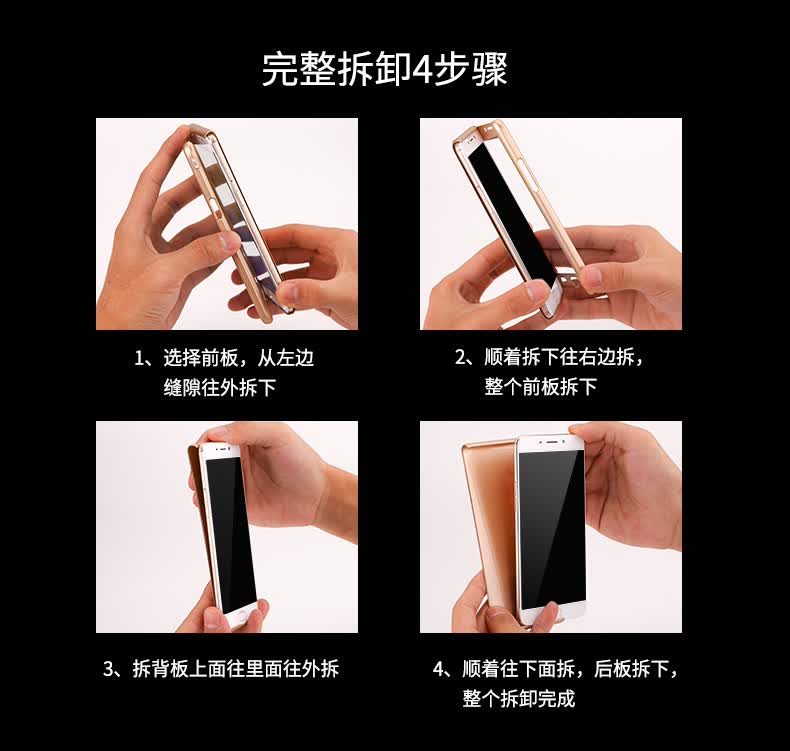 完整拆卸4步骤

1、选择前板，从左边缝隙往外拆下

2、顺着拆下往右边拆，整个前板拆下

3、拆背板上面往里面往外拆

4、顺着往下面拆，后板拆下，整个拆卸完成