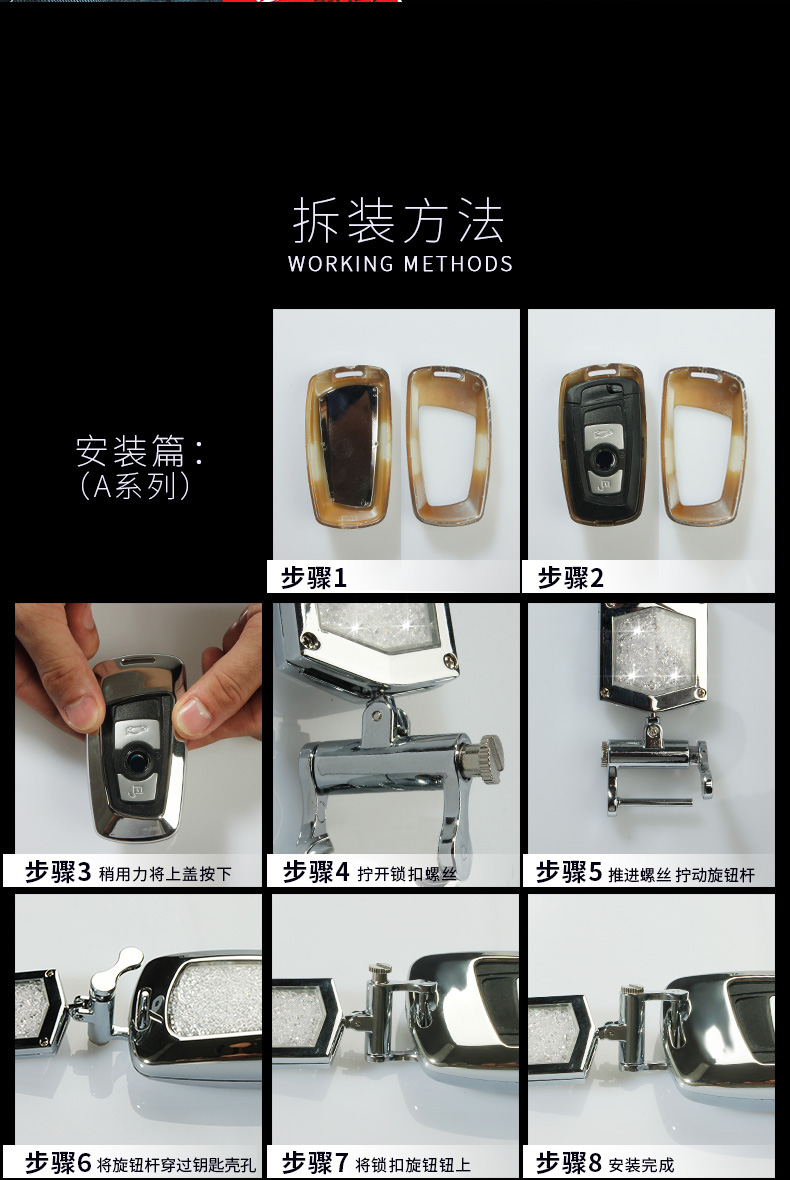 拆装方法
WORKING METHODS

安装篇：
（A系列）

步骤1

步骤2

步骤3 稍用力将上盖按下

步骤4 拧开锁扣螺丝

步骤5 推进螺丝 拧动旋钮杆

步骤6 将旋钮杆穿过钥匙壳孔

步骤7 将锁扣旋钮钮上

步骤8 安装完成