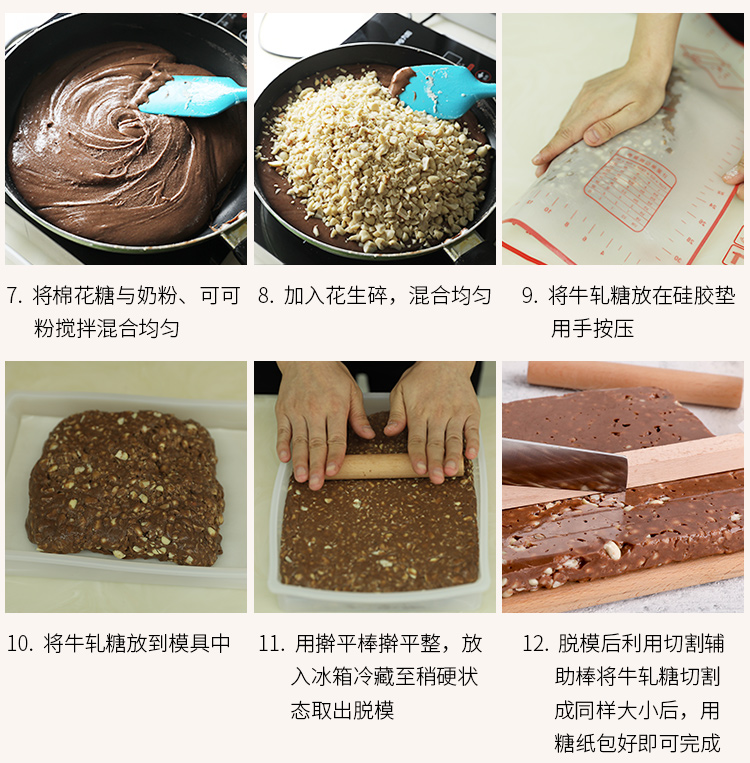 7. 将棉花糖与奶粉、可可粉搅拌混合均匀

8. 加入花生碎，混合均匀

9. 将牛轧糖放在硅胶垫用手按压

10. 将牛轧糖放到模具中

11. 用擀平棒擀平整，放入冰箱冷藏至稍硬状态取出脱模

12. 脱模后利用切割辅助棒将牛轧糖切割成同样大小后，用糖纸包好即可完成