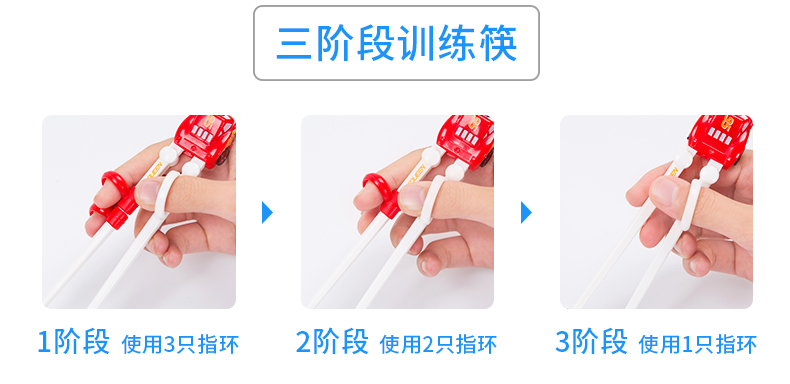 三阶段训练筷

1阶段 使用3只指环

2阶段 使用2只指环

3阶段 使用1只指环