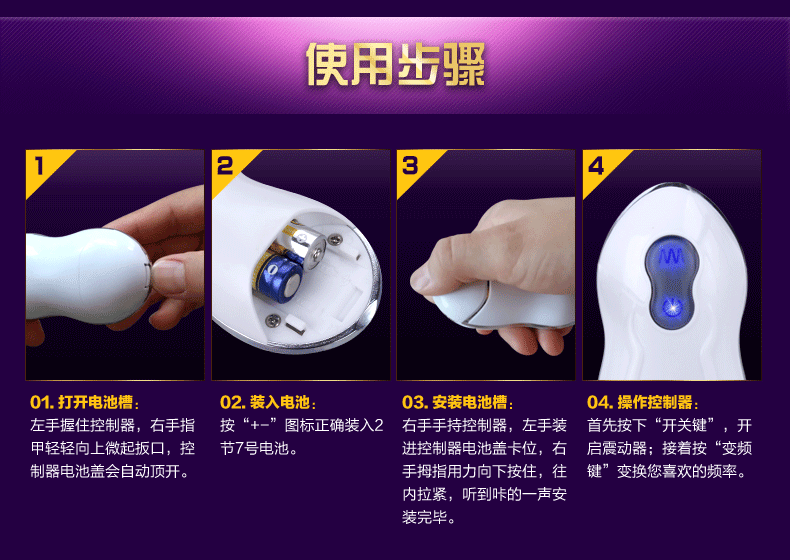 使用步骤

1

2

3

4

01. 打开电池槽：
左手握住控制器，右手指甲轻轻向上微起扳口，控制器电池盖会自动顶开。

02. 装入电池：
按“+-”图标正确装入2节7号电池。

03. 安装电池槽：
右手手持控制器，左手装进控制器电池盖卡位，右手拇指用力向下按住，往内拉紧，听到咔的一声安装完毕。

04. 操作控制器：
首先按下“开关键”，开启震动器；接着按“变频键”变换您喜欢的频率。