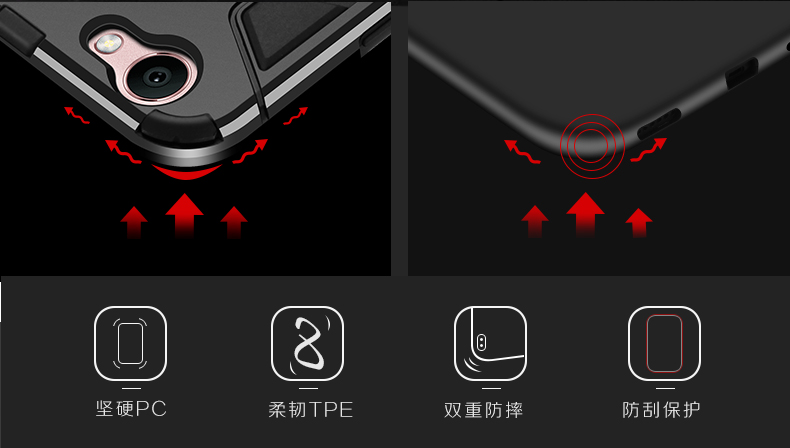 坚硬PC

柔韧TPE

双重防摔

防刮保护