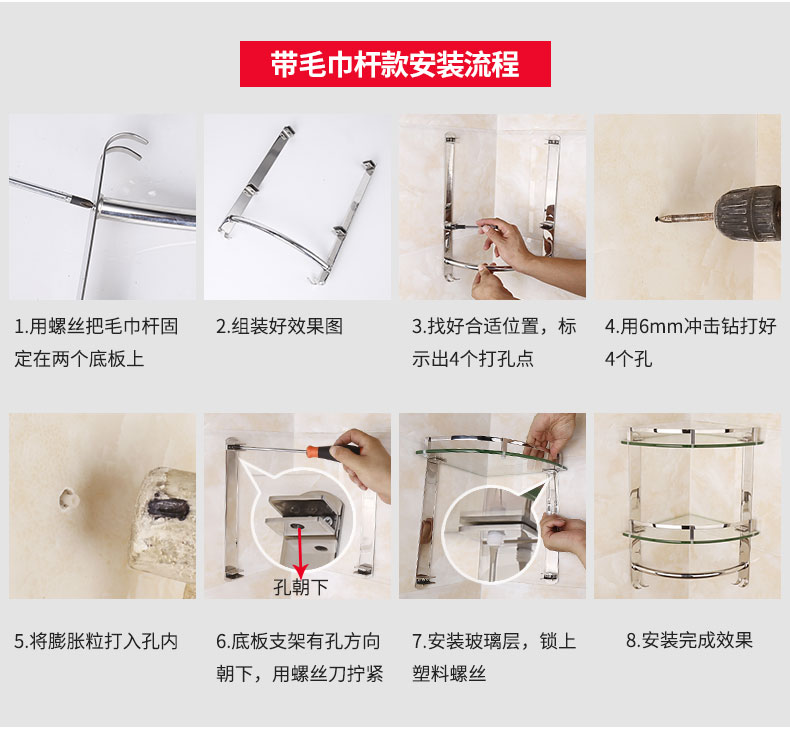 带毛巾杆款安装流程

1.用螺丝把毛巾杆固定在两个底板上

2.组装好效果图

3.找好合适位置，标示出4个打孔点

4.用6mm冲击钻打好4个孔

孔朝下

5.将膨胀粒打入孔内

6.底板支架有孔方向朝下，用螺丝刀拧紧

7.安装玻璃层，锁上塑料螺丝

8.安装完成效果