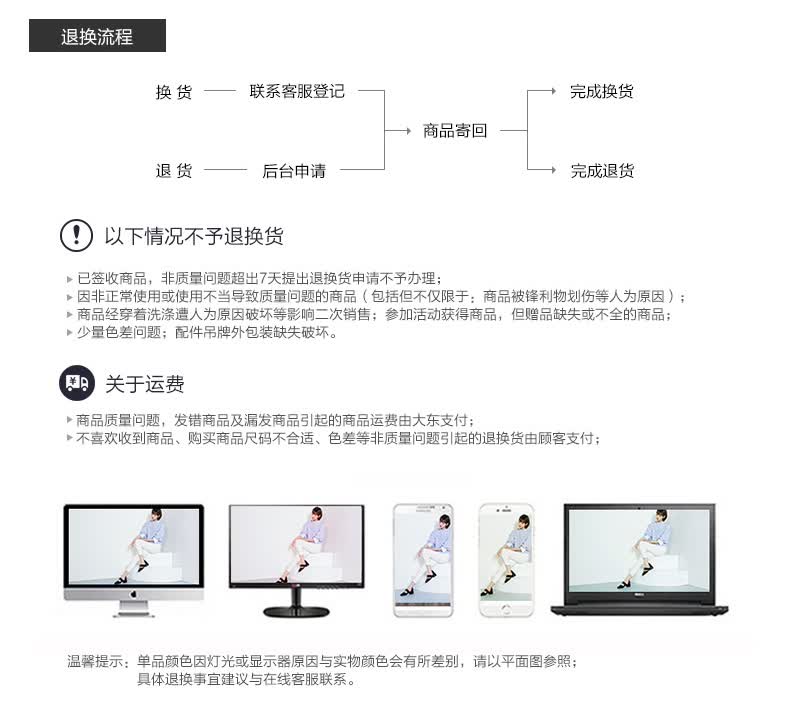 退换流程

换 货 —— 联系客服登记

退 货 —— 后台申请

商品寄回

完成换货

完成退货

以下情况不予退换货

▸ 已签收商品，非质量问题超出7天提出退换货申请不予办理；
▸ 因非正常使用或使用不当导致质量问题的商品（包括但不仅限于：商品被锋利物划伤等人为原因）；
▸ 商品经穿着洗涤遭人为原因破坏等影响二次销售；参加活动获得商品，但赠品缺失或不全的商品；
▸ 少量色差问题；配件吊牌外包装缺失破坏。

关于运费

▸ 商品质量问题，发错商品及漏发商品引起的商品运费由大东支付；
▸ 不喜欢收到商品、购买商品尺码不合适、色差等非质量问题引起的退换货由顾客支付；

温馨提示：单品颜色因灯光或显示器原因与实物颜色会有所差别，请以平面图参照；
具体退换事宜建议与在线客服联系。