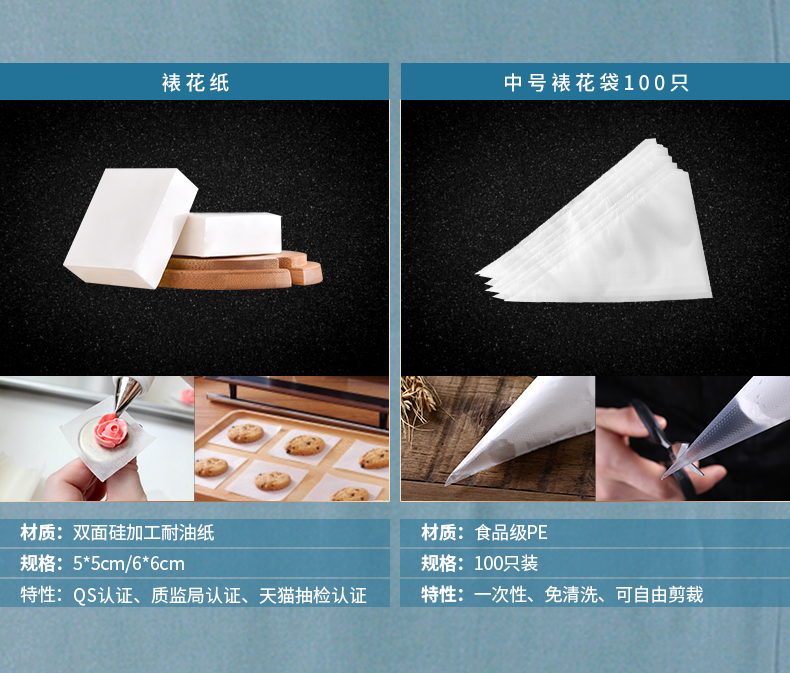 裱花纸

材质：双面硅加工耐油纸

规格：5*5cm/6*6cm

特性：QS认证、质监局认证、天猫抽检认证

中号裱花袋100只

材质：食品级PE

规格：100只装

特性：一次性、免清洗、可自由剪裁