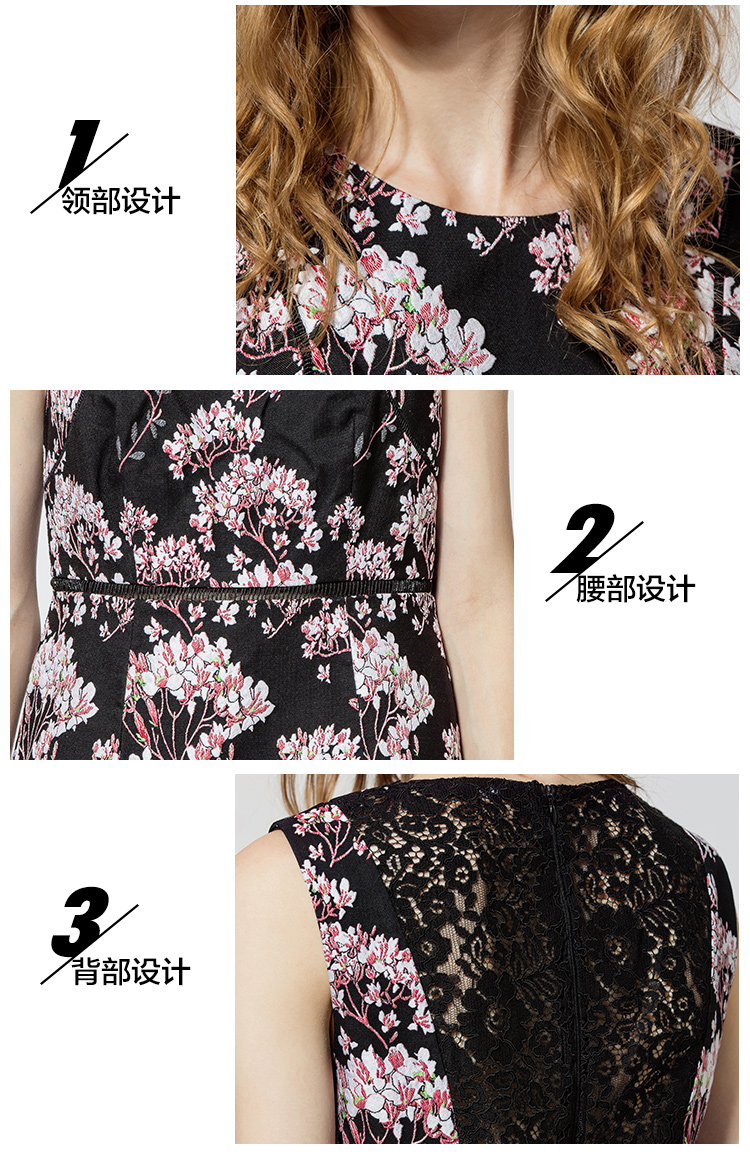 1
领部设计

2
腰部设计

3
背部设计