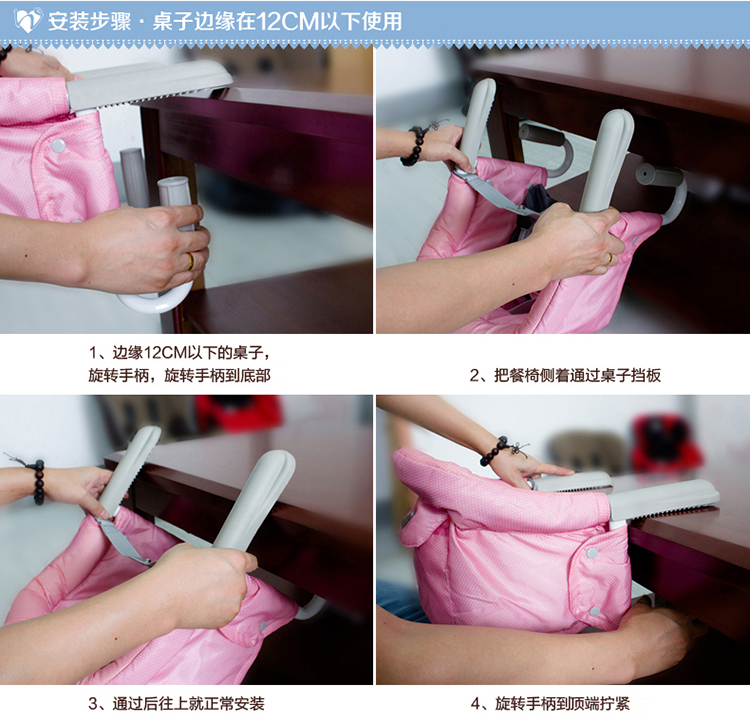 安装步骤 · 桌子边缘在12CM以下使用

1、边缘12CM以下的桌子，旋转手柄，旋转手柄到底部

2、把餐椅侧着通过桌子挡板

3、通过后往上就正常安装

4、旋转手柄到顶端拧紧