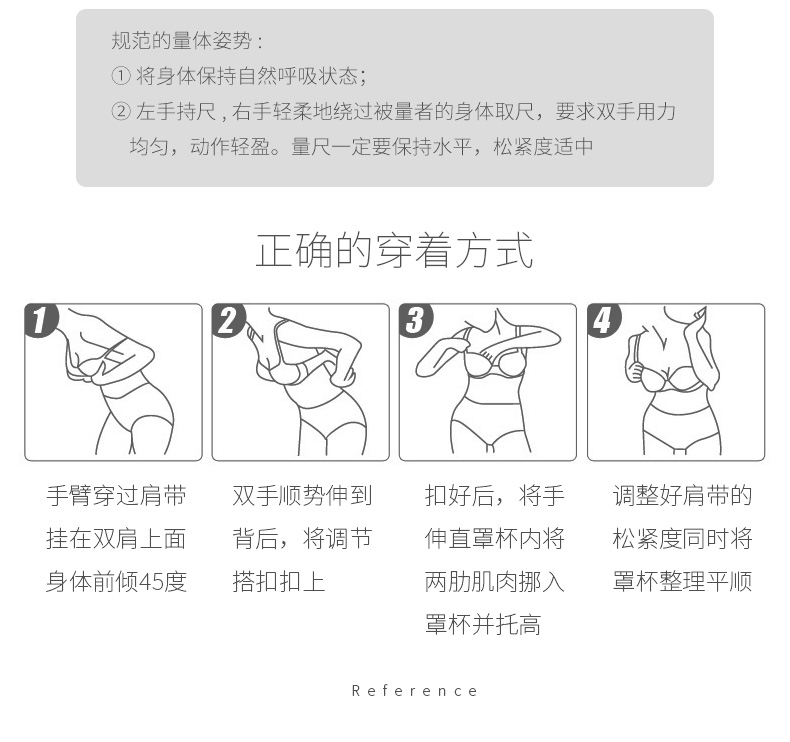 规范的量体姿势：
① 将身体保持自然呼吸状态；
② 左手持尺，右手轻柔地绕过被量者的身体取尺，要求双手用力均匀，动作轻盈。量尺一定要保持水平，松紧度适中

正确的穿着方式

1

手臂穿过肩带挂在双肩上面身体前倾45度

2

双手顺势伸到背后，将调节搭扣扣上

3

扣好后，将手伸直罩杯内将两肋肌肉挪入罩杯并托高

4

调整好肩带的松紧度同时将罩杯整理平顺

Reference