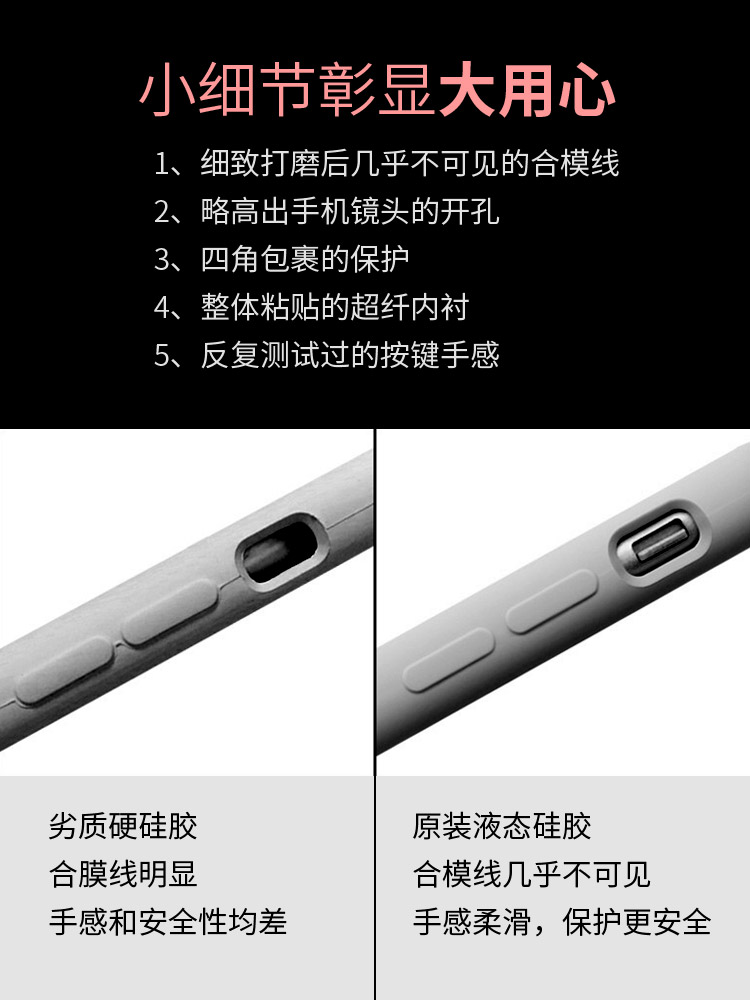 小细节彰显大用心

1、细致打磨后几乎不可见的合模线
2、略高出手机镜头的开孔
3、四角包裹的保护
4、整体粘贴的超纤内衬
5、反复测试过的按键手感

劣质硬硅胶
合膜线明显
手感和安全性均差

原装液态硅胶
合模线几乎不可见
手感柔滑，保护更安全