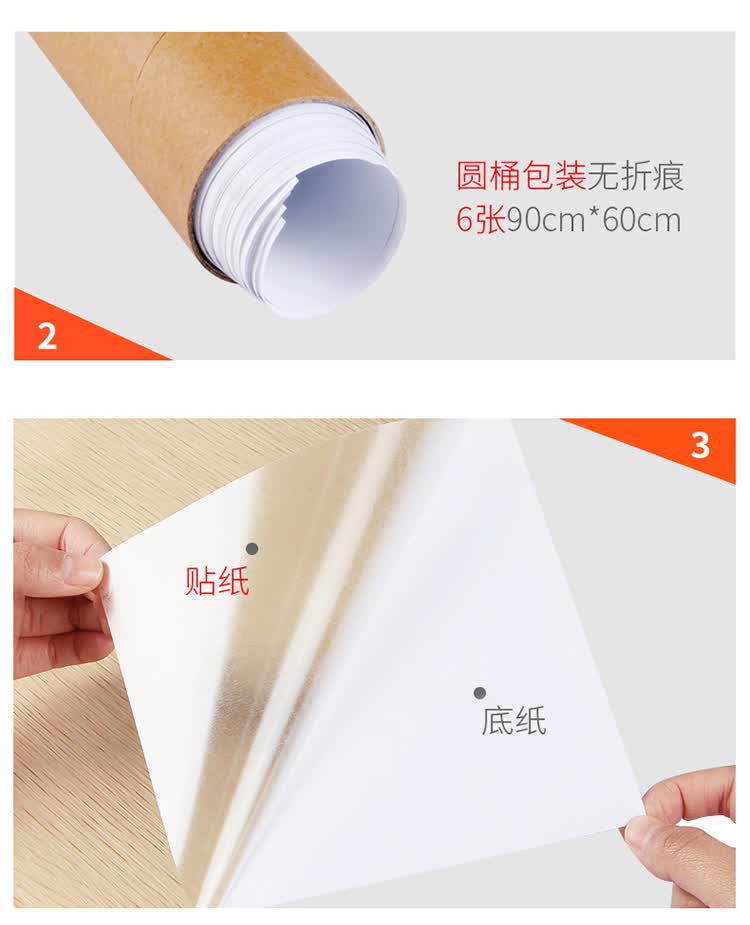 圆桶包装无折痕
6张90cm*60cm

2

3

贴纸

底纸