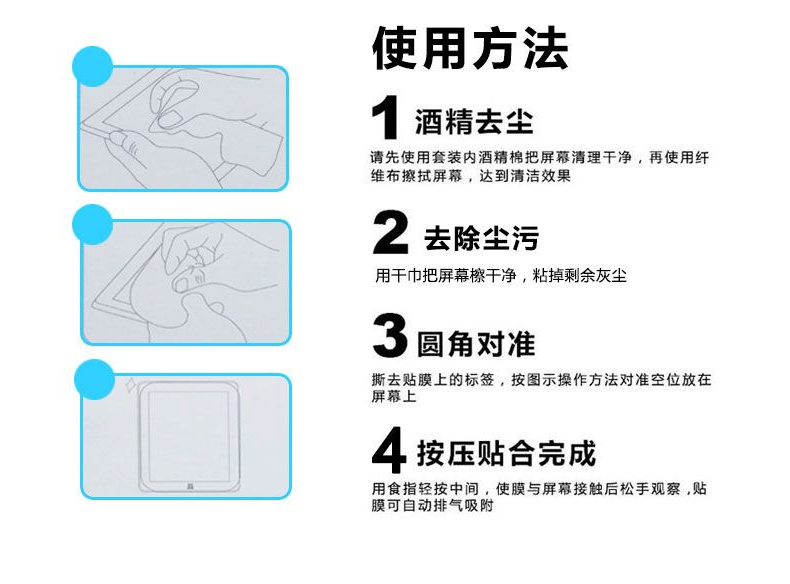 使用方法

1 酒精去尘

请先使用套装内酒精棉把屏幕清理干净，再使用纤维布擦拭屏幕，达到清洁效果

2 去除尘污

用干巾把屏幕檫干净，粘掉剩余灰尘

3 圆角对准

撕去贴膜上的标签，按图示操作方法对准空位放在屏幕上

4 按压贴合完成

用食指轻按中间，使膜与屏幕接触后松手观察，贴膜可自动排气吸附