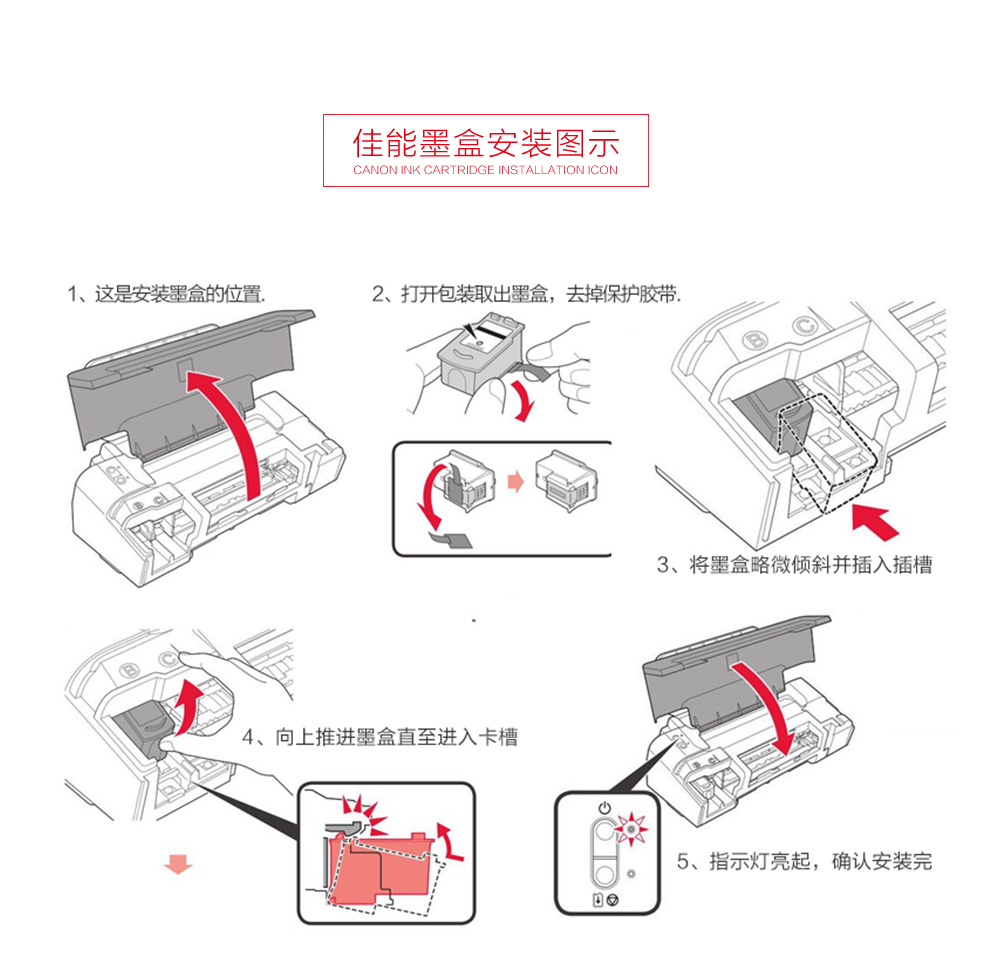 佳能墨盒安装图示
CANON INK CARTRIDGE INSTALLATION ICON

1、这是安装墨盒的位置.

2、打开包装取出墨盒，去掉保护胶带.

B C

3、将墨盒略微倾斜并插入插槽

B C

4、向上推进墨盒直至进入卡槽

5、指示灯亮起，确认安装完