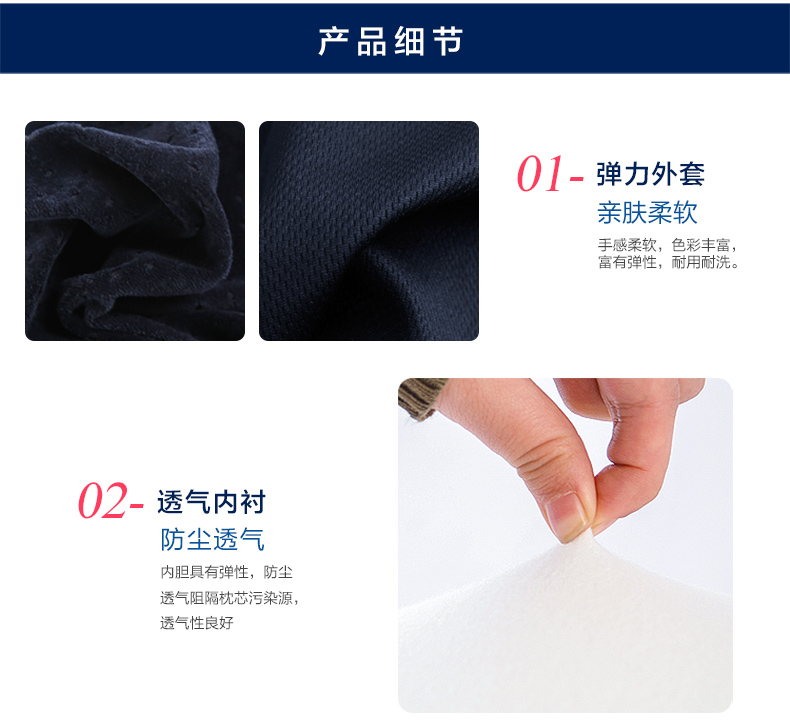 产品细节

01- 弹力外套

亲肤柔软

手感柔软，色彩丰富，富有弹性，耐用耐洗。

02- 透气内衬

防尘透气

内胆具有弹性，防尘透气阻隔枕芯污染源，透气性良好