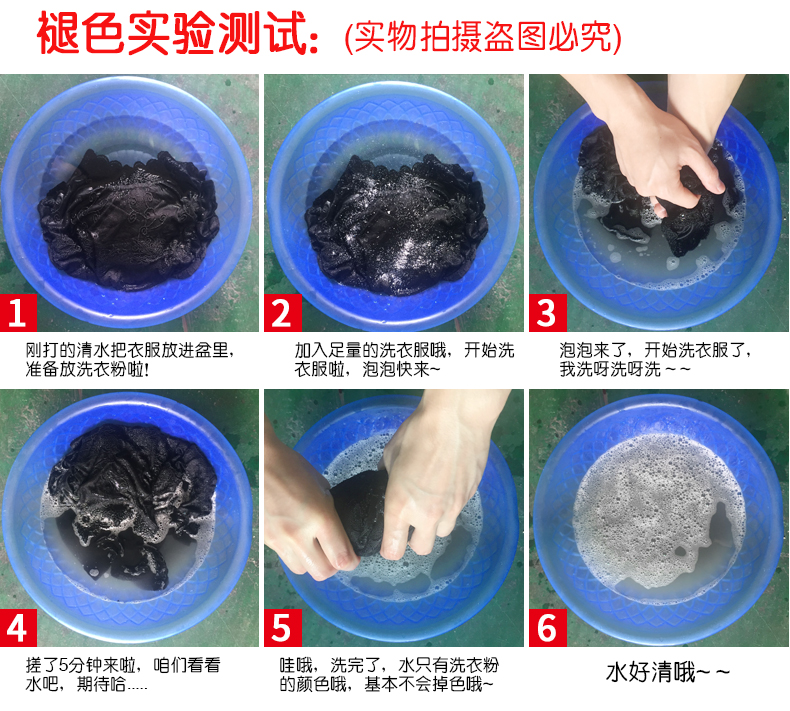 褪色实验测试:(实物拍摄盗图必究)

1
刚打的清水把衣服放进盆里,准备放洗衣粉啦!

2
加入足量的洗衣服哦,开始洗衣服啦,泡泡快来~

3
泡泡来了,开始洗衣服了,我洗呀洗呀洗 ~ ~

4
搓了5分钟来啦,咱们看看水吧,期待哈.....

5
哇哦,洗完了,水只有洗衣粉的颜色哦,基本不会掉色哦~

6
水好清哦~ ~